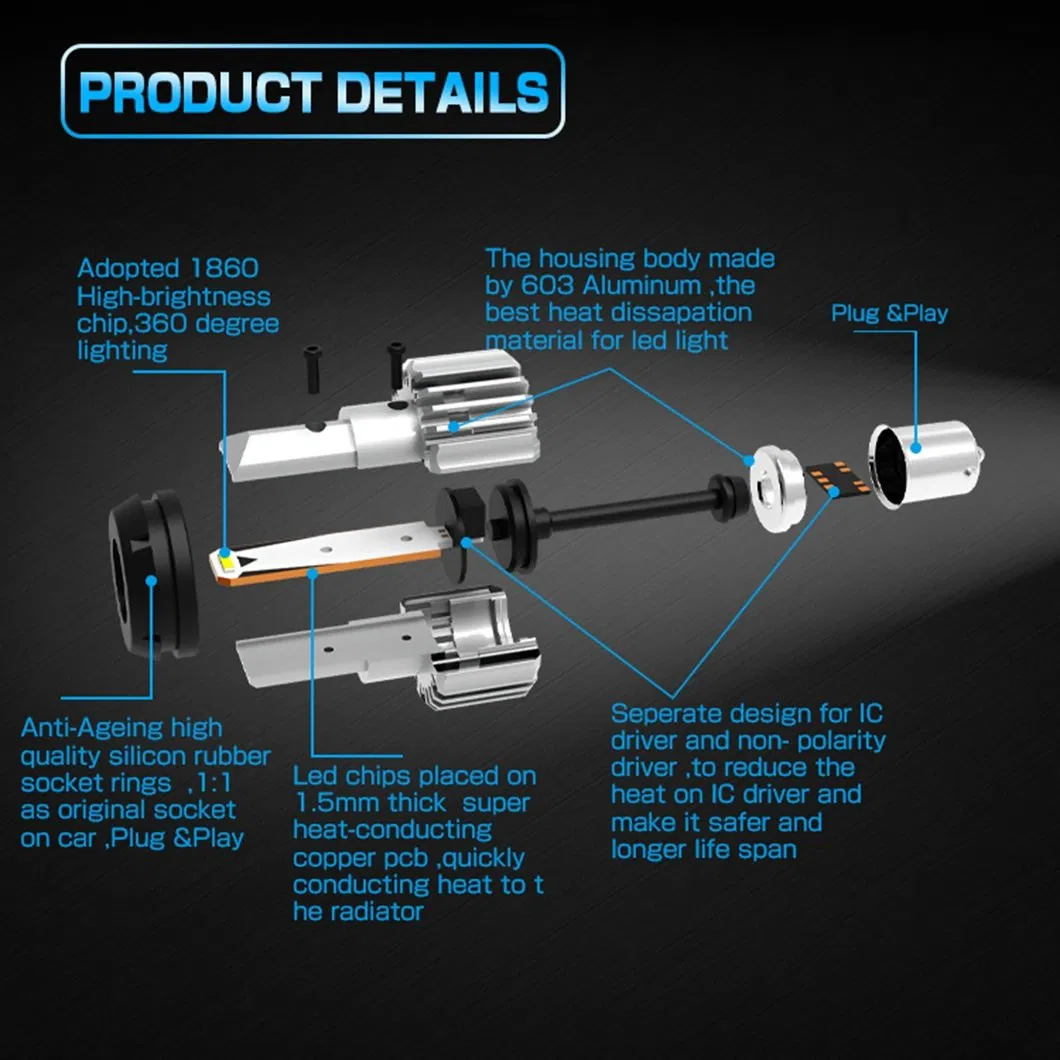 PRODUCT DETAILS

Adopted 1860 High-brightness chip,360 degree lighting

The housing body made by 603 Aluminum ,the best heat dissapation material for led light

Plug &Play

Anti-Ageing high quality silicon rubber socket rings ,1:1 as original socket on car ,Plug &Play

Led chips placed on 1.5mm thick super heat-conducting copper pcb ,quickly conducting heat to t he radiator

Seperate design for IC driver and non- polarity driver ,to reduce the heat on IC driver and make it safer and longer life span