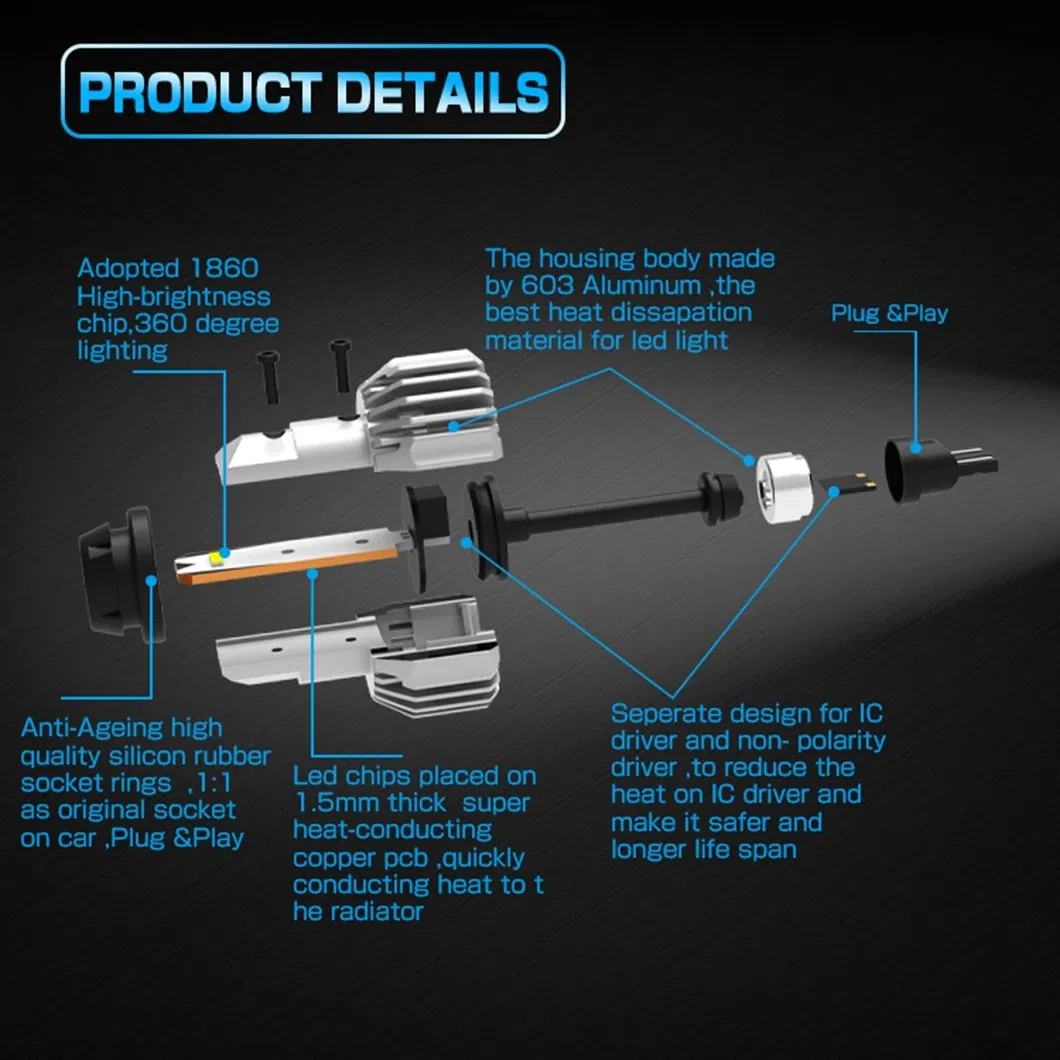 PRODUCT DETAILS

Adopted 1860 High-brightness chip,360 degree lighting

The housing body made by 603 Aluminum ,the best heat dissapation material for led light

Plug &Play

Anti-Ageing high quality silicon rubber socket rings ,1:1 as original socket on car ,Plug &Play

Led chips placed on 1.5mm thick super heat-conducting copper pcb ,quickly conducting heat to t he radiator

Seperate design for IC driver and non- polarity driver ,to reduce the heat on IC driver and make it safer and longer life span