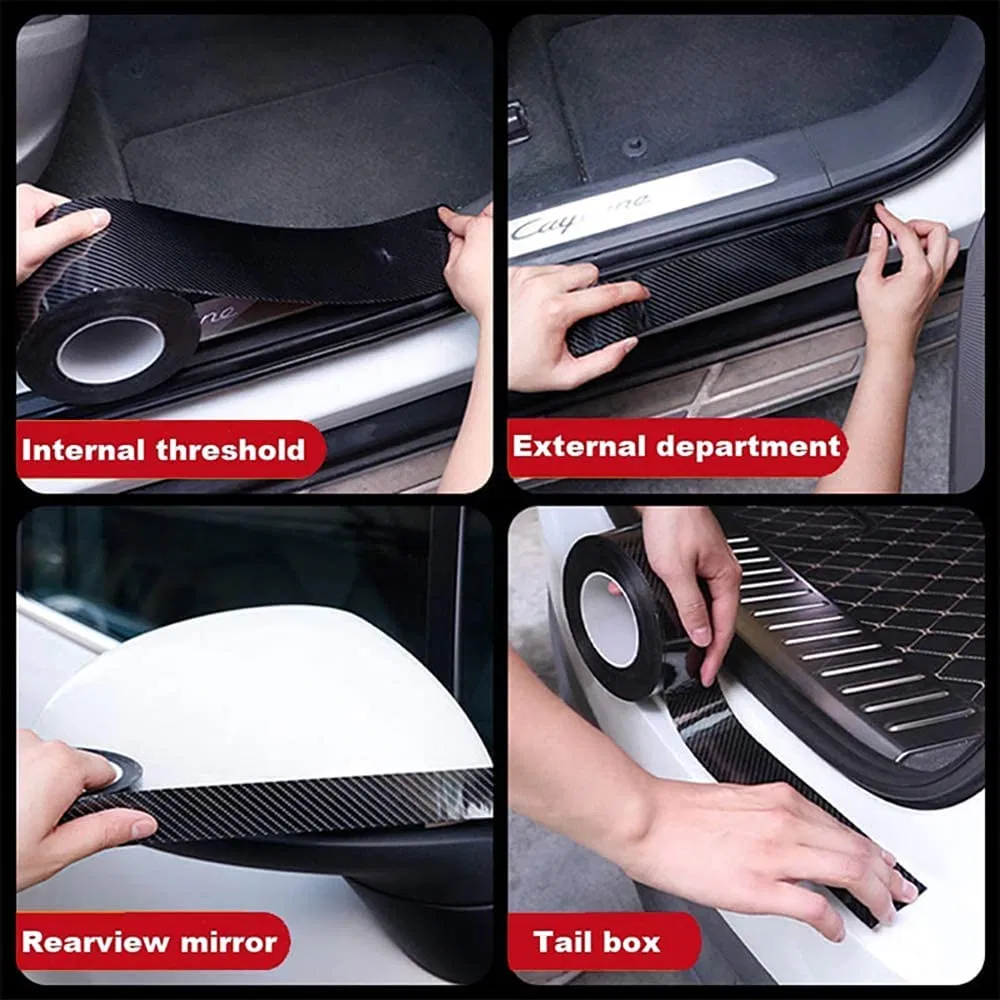 Internal threshold

Cayenne

External department

Rearview mirror

Tail box