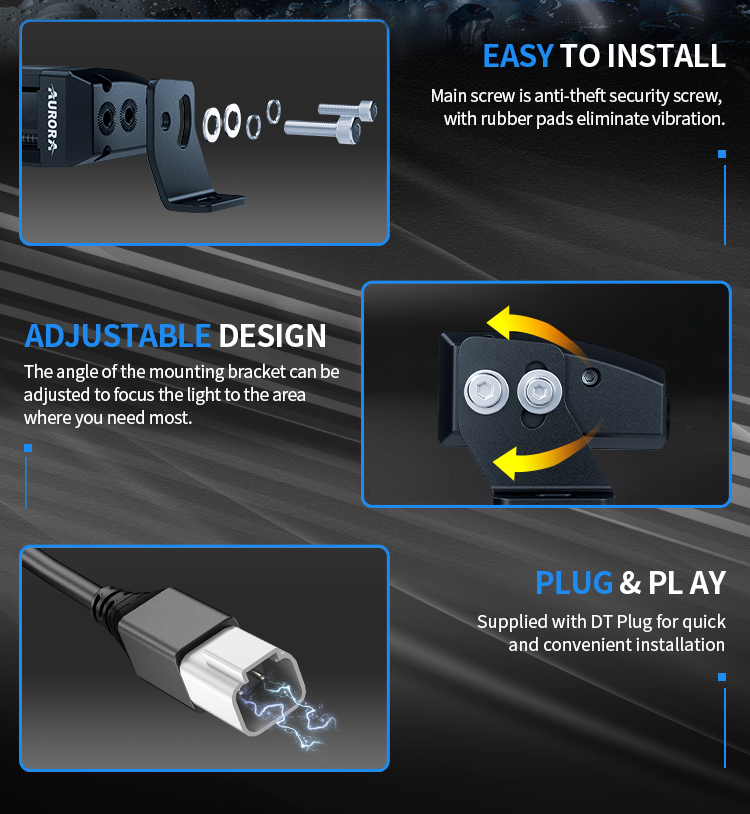 AURORA

EASY TO INSTALL

Main screw is anti-theft security screw, with rubber pads eliminate vibration.

ADJUSTABLE DESIGN

The angle of the mounting bracket can be adjusted to focus the light to the area where you need most.

PLUG & PL AY

Supplied with DT Plug for quick and convenient installation