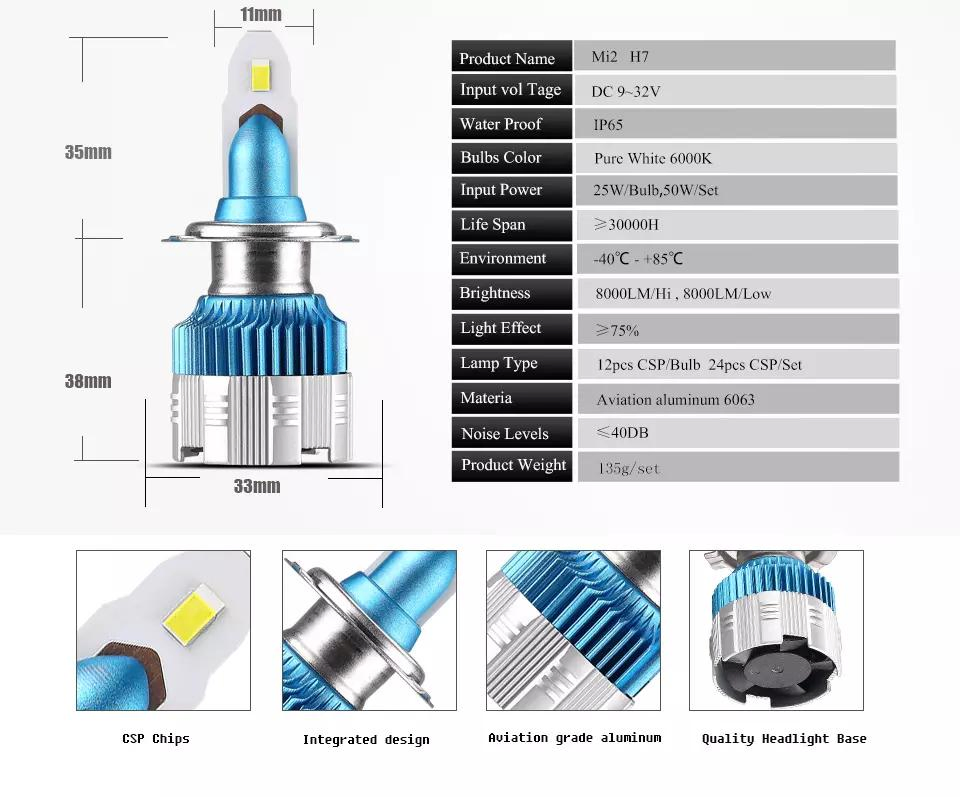 11mm

35mm

38mm

33mm

| Product Name | Mi2 H7 |
|---|---|
| Input vol Tage | DC 9~32V |
| Water Proof | IP65 |
| Bulbs Color | Pure White 6000K |
| Input Power | 25W/Bulb,50W/Set |
| Life Span | ≥30000H |
| Environment | -40℃ - +85℃ |
| Brightness | 8000LM/Hi , 8000LM/Low |
| Light Effect | ≥75% |
| Lamp Type | 12pcs CSP/Bulb 24pcs CSP/Set |
| Materia | Aviation aluminum 6063 |
| Noise Levels | ≤40DB |
| Product Weight | 135g/set |

CSP Chips

Integrated design

Aviation grade aluminum

Quality Headlight Base