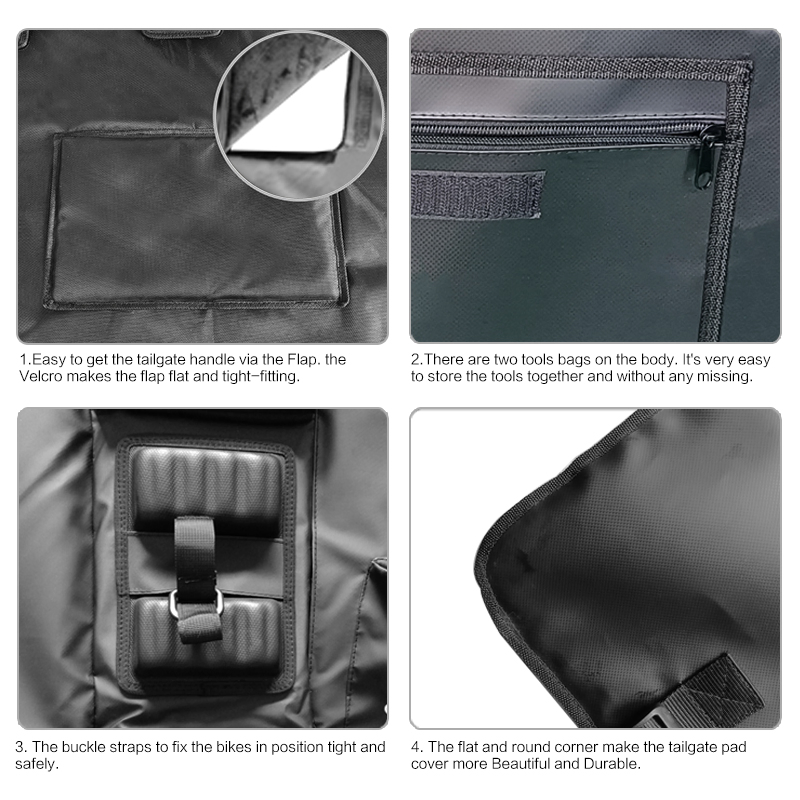 1.Easy to get the tailgate handle via the Flap. the Velcro makes the flap flat and tight-fitting.

2.There are two tools bags on the body. It's very easy to store the tools together and without any missing.

3. The buckle straps to fix the bikes in position tight and safely.

4. The flat and round corner make the tailgate pad cover more Beautiful and Durable.