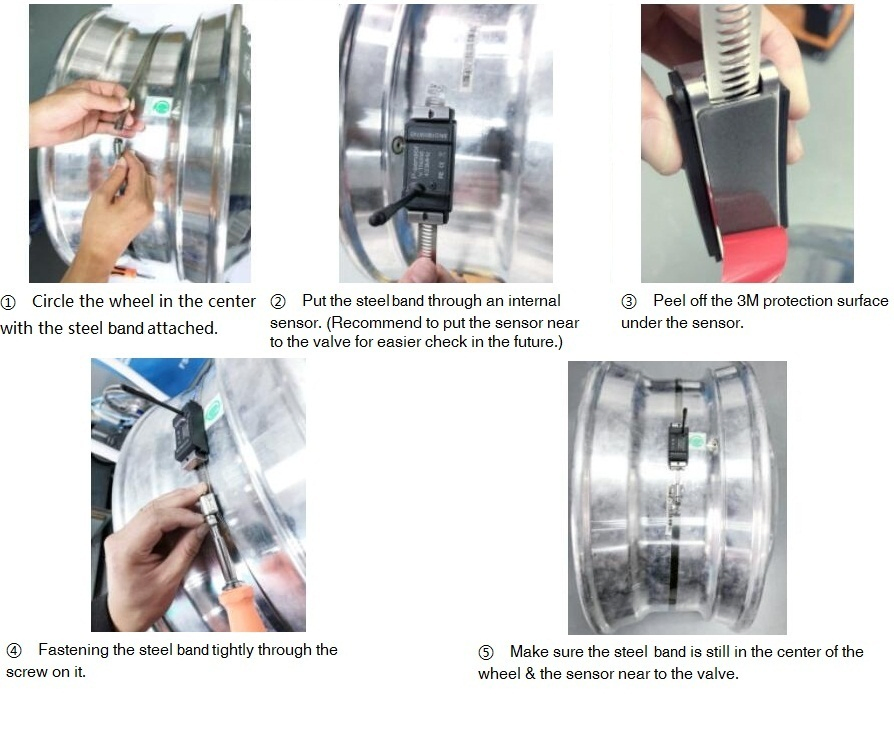 ① Circle the wheel in the center with the steel band attached.

② Put the steel band through an internal sensor. (Recommend to put the sensor near to the valve for easier check in the future.)

③ Peel off the 3M protection surface under the sensor.

④ Fastening the steel band tightly through the screw on it.

⑤ Make sure the steel band is still in the center of the wheel & the sensor near to the valve.