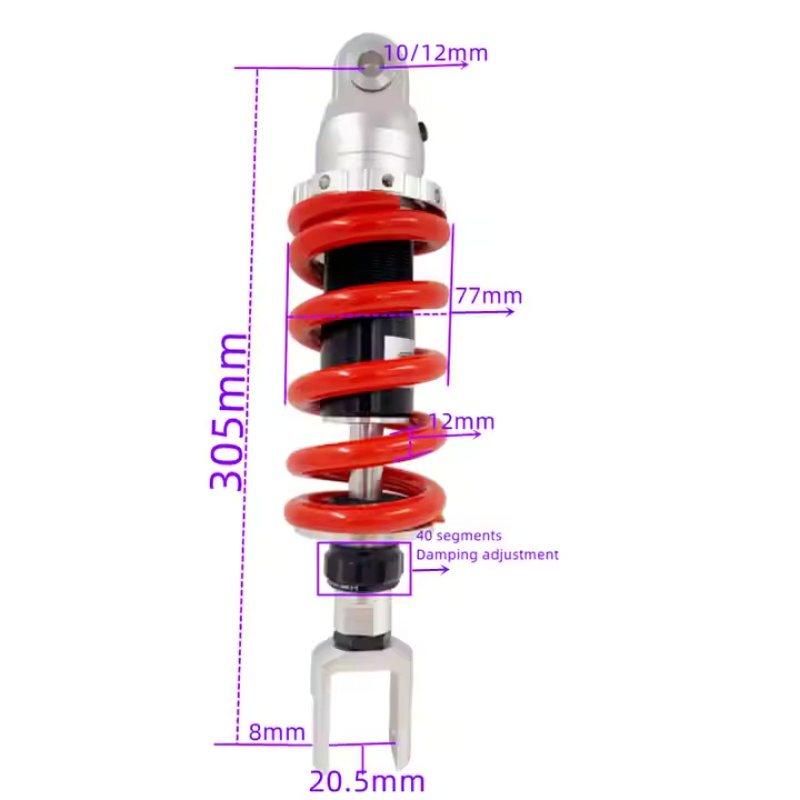 10/12mm

305mm

77mm

12mm

40 segments
Damping adjustment

8mm

20.5mm