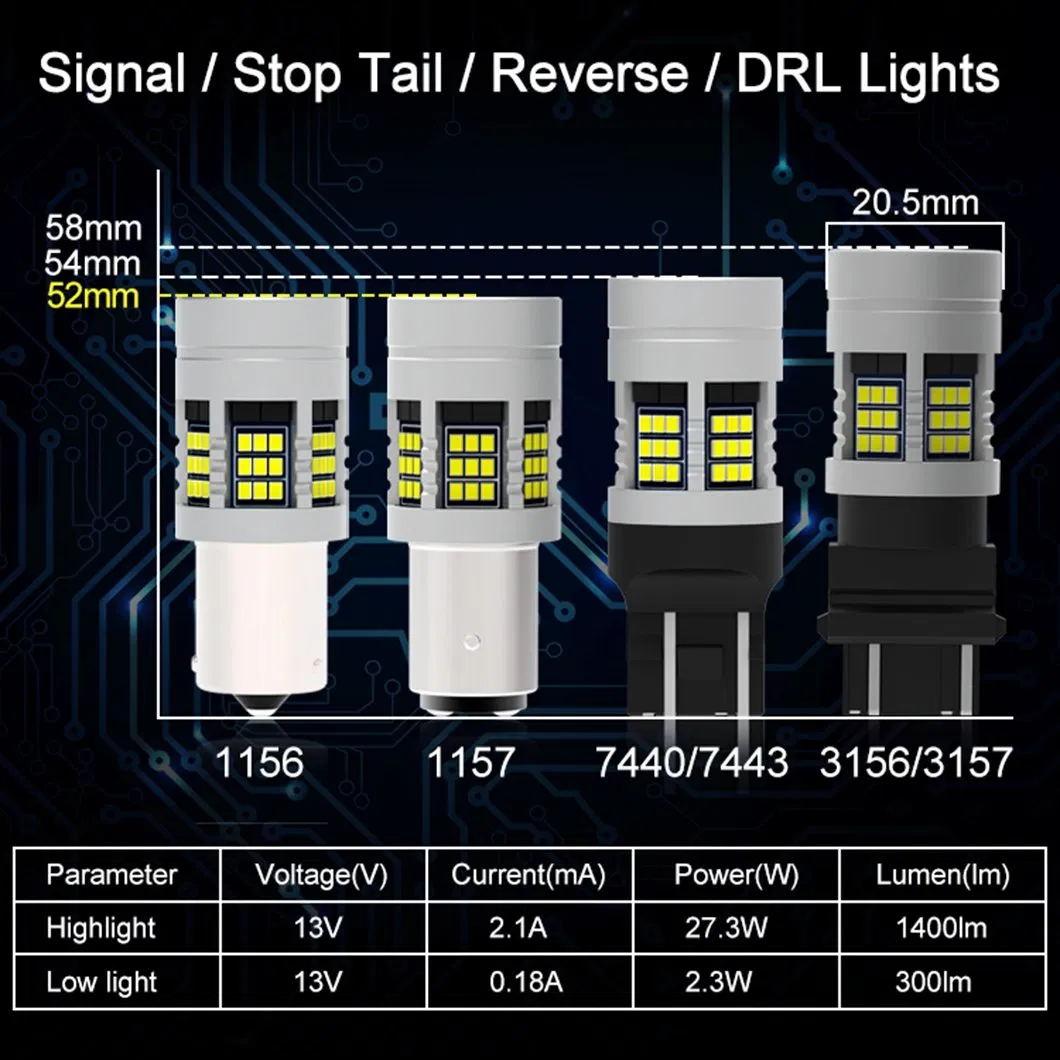 Signal / Stop Tail / Reverse / DRL Lights

58mm
54mm
52mm
20.5mm

1156
1157
7440/7443
3156/3157

| Parameter | Voltage(V) | Current(mA) | Power(W) | Lumen(lm) |
|---|---|---|---|---|
| Highlight | 13V | 2.1A | 27.3W | 1400lm |
| Low light | 13V | 0.18A | 2.3W | 300lm |