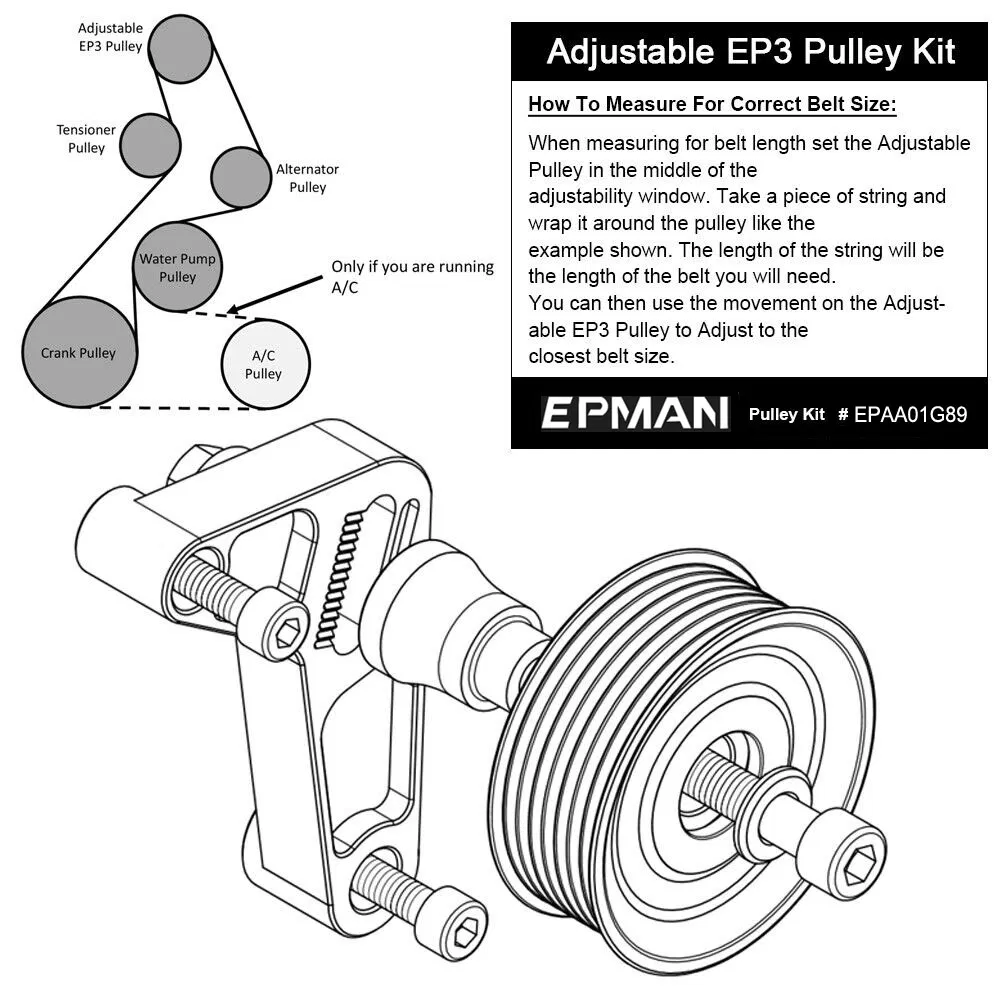 Adjustable EP3 Pulley

Tensioner Pulley

Alternator Pulley

Water Pump Pulley

Only if you are running A/C

Crank Pulley

A/C Pulley

Adjustable EP3 Pulley Kit

How To Measure For Correct Belt Size:

When measuring for belt length set the Adjustable Pulley in the middle of the adjustability window. Take a piece of string and wrap it around the pulley like the example shown. The length of the string will be the length of the belt you will need.
You can then use the movement on the Adjustable EP3 Pulley to Adjust to the closest belt size.

EPMAN Pulley Kit # EPAA01G89