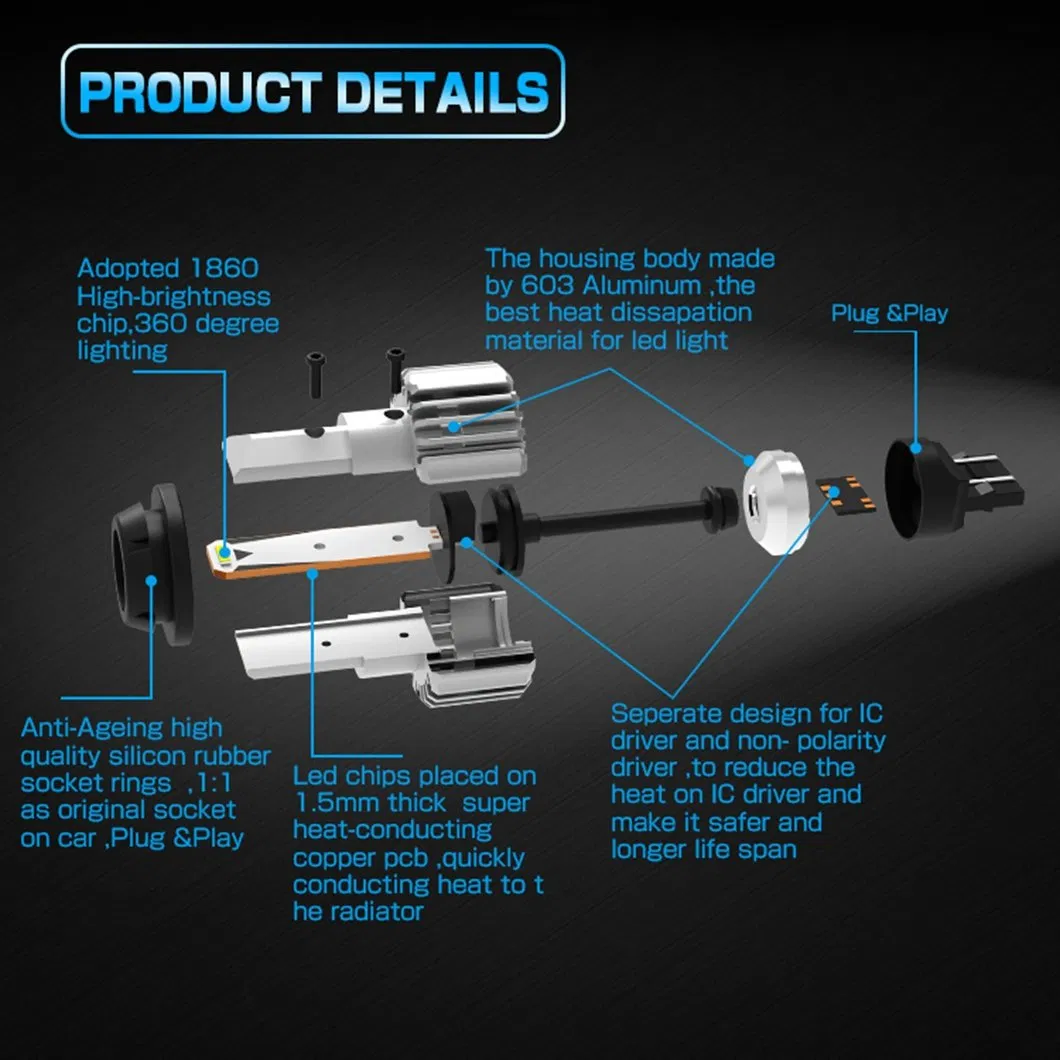 PRODUCT DETAILS

Adopted 1860 High-brightness chip,360 degree lighting

The housing body made by 603 Aluminum ,the best heat dissapation material for led light

Plug &Play

Anti-Ageing high quality silicon rubber socket rings ,1:1 as original socket on car ,Plug &Play

Led chips placed on 1.5mm thick super heat-conducting copper pcb ,quickly conducting heat to t he radiator

Seperate design for IC driver and non- polarity driver ,to reduce the heat on IC driver and make it safer and longer life span