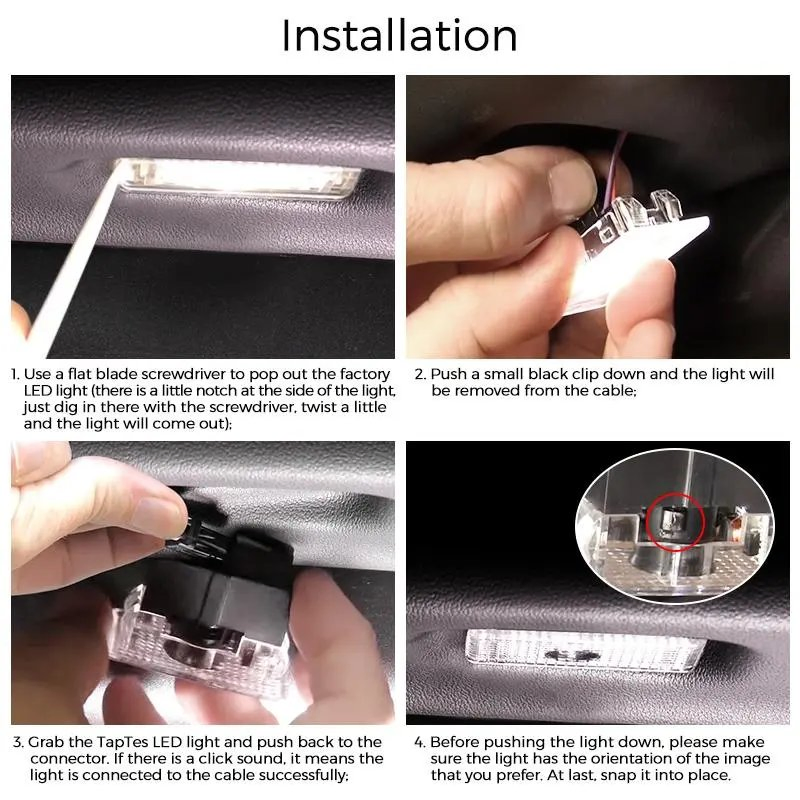 Installation

1. Use a flat blade screwdriver to pop out the factory LED light (there is a little notch at the side of the light, just dig in there with the screwdriver, twist a little and the light will come out);

2. Push a small black clip down and the light will be removed from the cable;

3. Grab the TapTes LED light and push back to the connector. If there is a click sound, it means the light is connected to the cable successfully;

4. Before pushing the light down, please make sure the light has the orientation of the image that you prefer. At last, snap it into place.