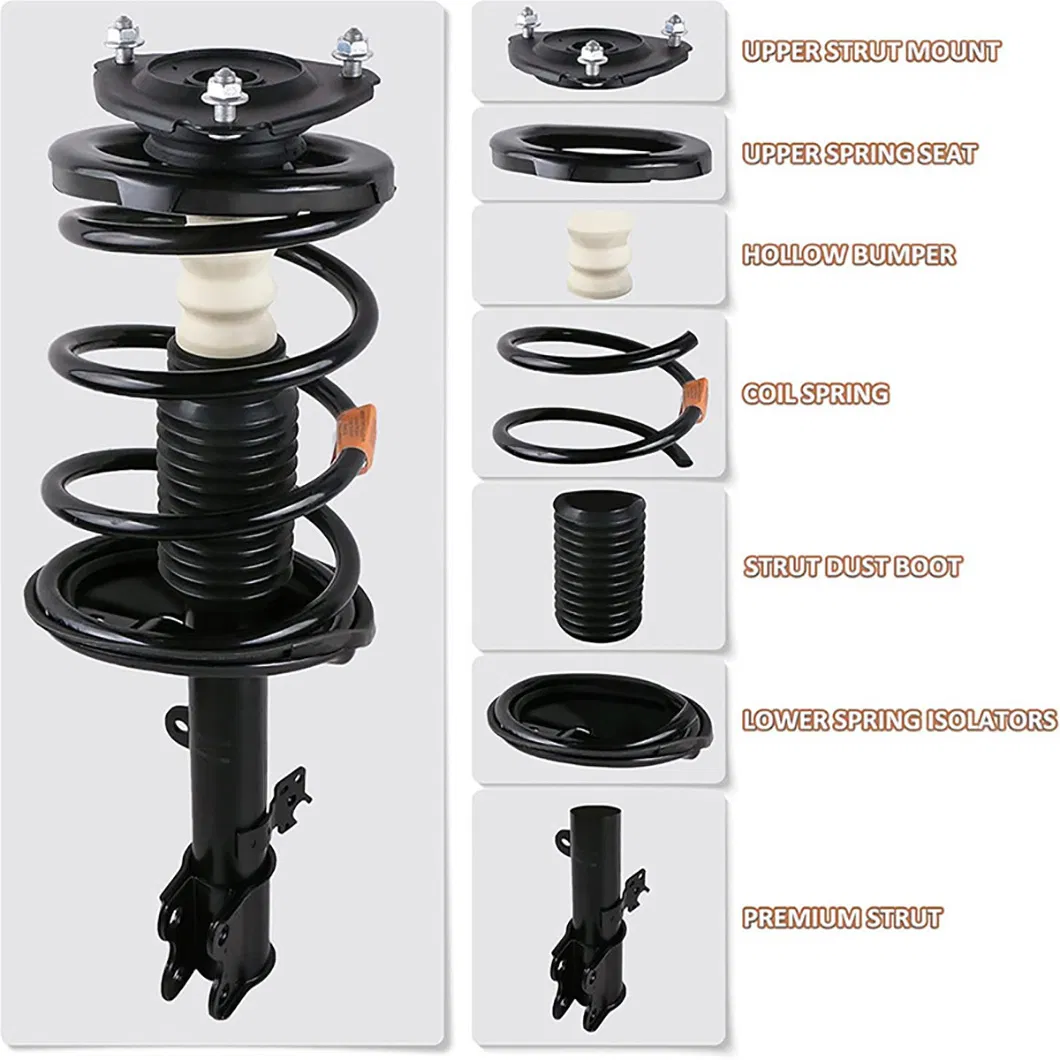 UPPER STRUT MOUNT

UPPER SPRING SEAT

HOLLOW BUMPER

COIL SPRING

STRUT DUST BOOT

LOWER SPRING ISOLATORS

PREMIUM STRUT