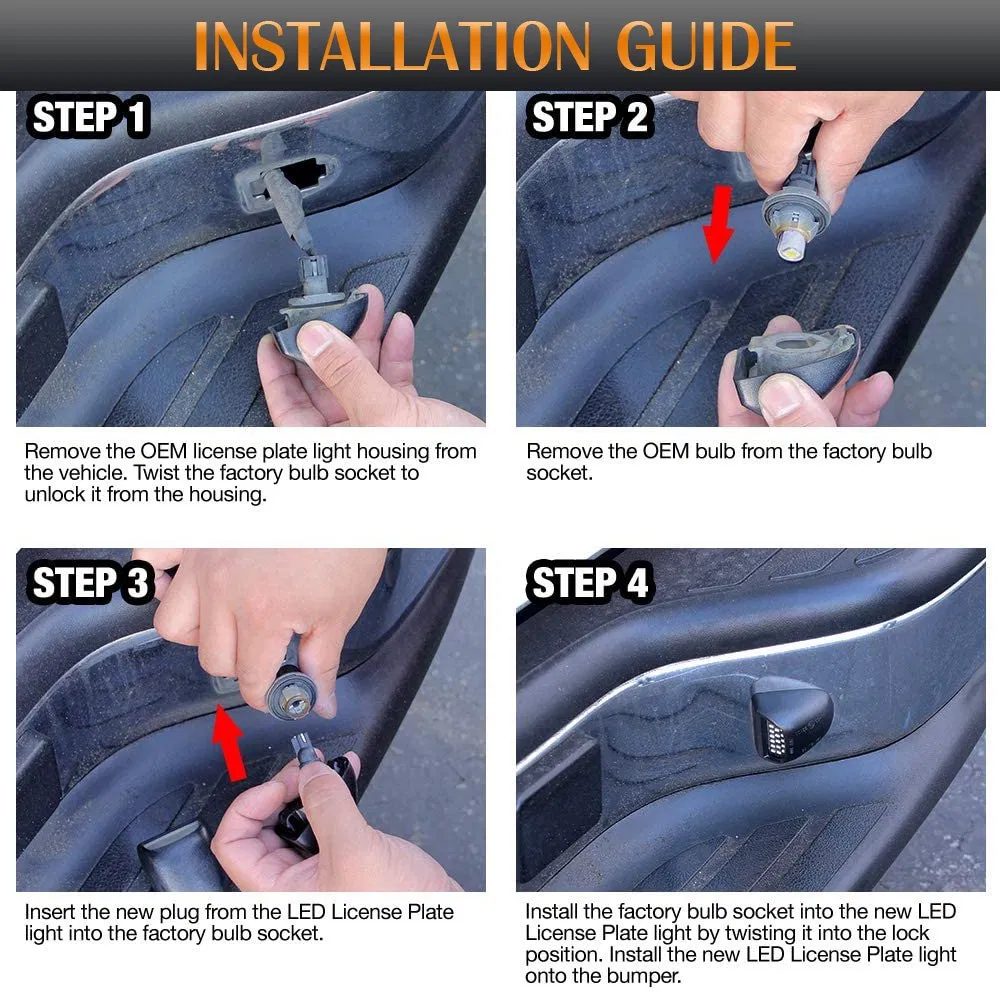 INSTALLATION GUIDE

STEP 1

Remove the OEM license plate light housing from the vehicle. Twist the factory bulb socket to unlock it from the housing.

STEP 2

Remove the OEM bulb from the factory bulb socket.

STEP 3

Insert the new plug from the LED License Plate light into the factory bulb socket.

STEP 4

Install the factory bulb socket into the new LED License Plate light by twisting it into the lock position. Install the new LED License Plate light onto the bumper.