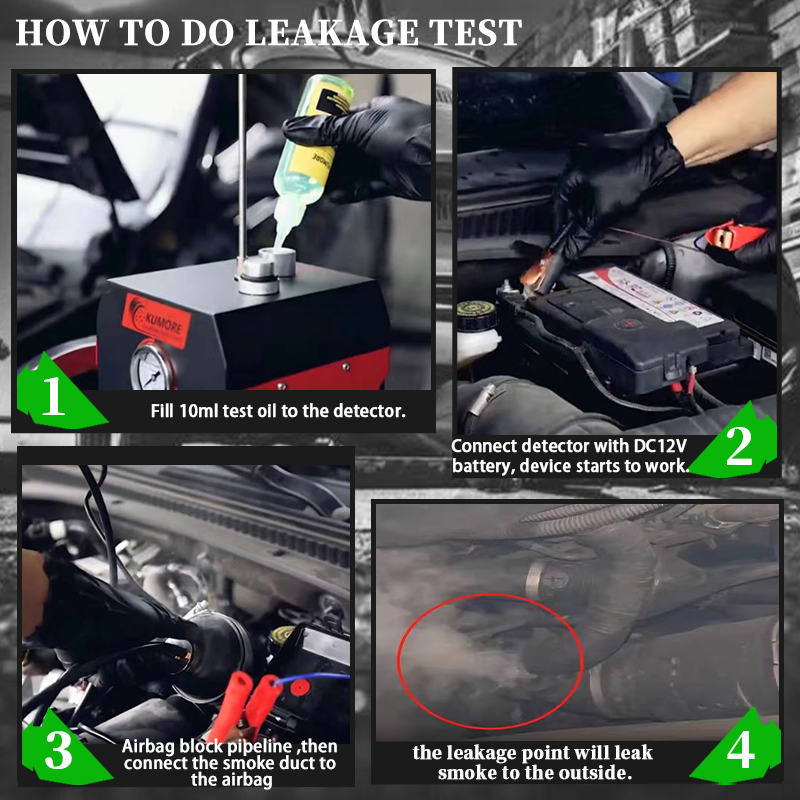 HOW TO DO LEAKAGE TEST

KUMORE

1 Fill 10ml test oil to the detector.

Connect detector with DC12V battery, device starts to work. 2

3 Airbag block pipeline ,then connect the smoke duct to the airbag

the leakage point will leak smoke to the outside. 4