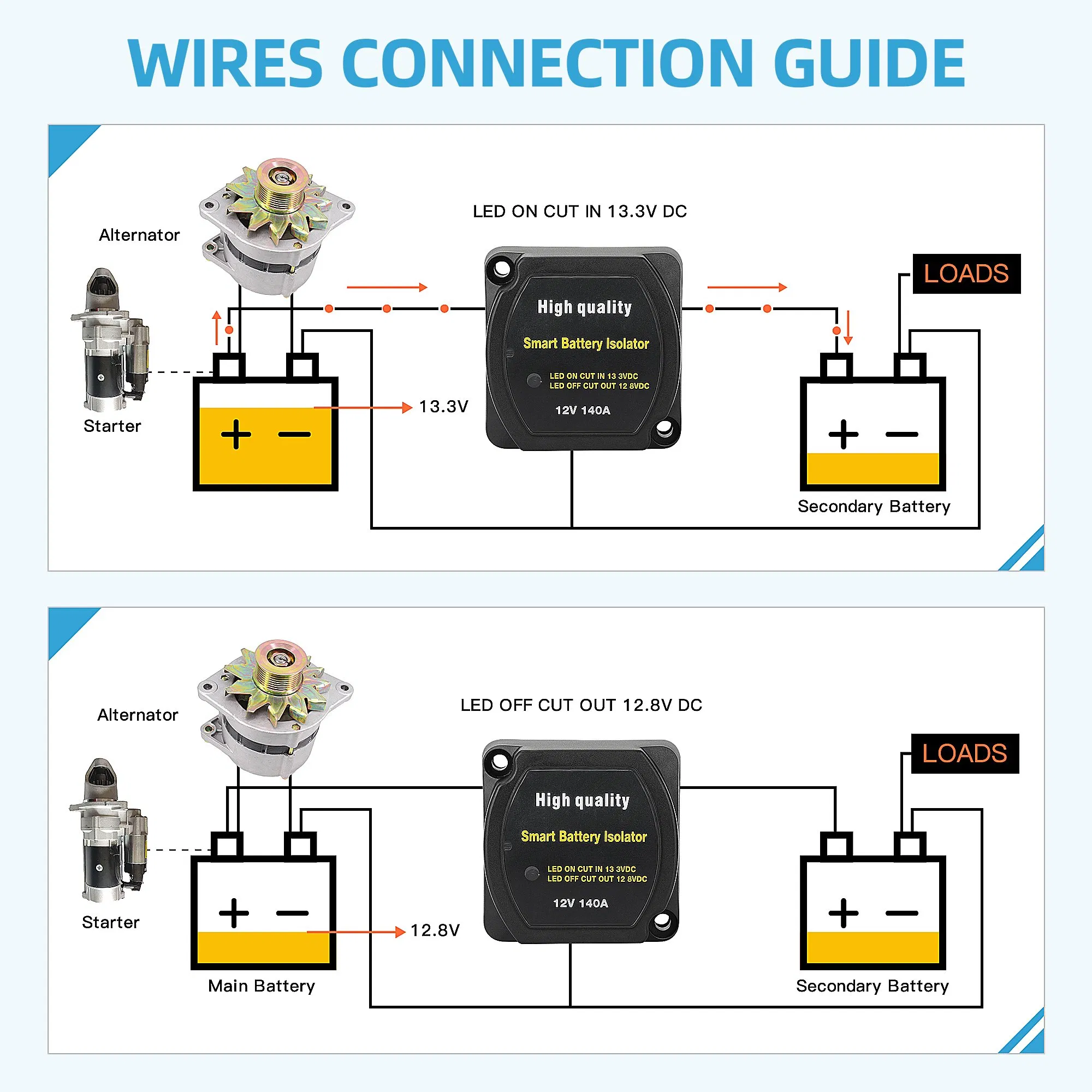 WIRES CONNECTION GUIDE

Alternator

LED ON CUT IN 13.3V DC

LOADS

High quality

Smart Battery Isolator

LED ON CUT IN 13 3VDC
LED OFF CUT OUT 12 8VDC

12V 140A

Starter

+ −

13.3V

+ −

Secondary Battery

Alternator

LED OFF CUT OUT 12.8V DC

LOADS

High quality

Smart Battery Isolator

LED ON CUT IN 13 3VDC
LED OFF CUT OUT 12 8VDC

12V 140A

Starter

+ −

12.8V

+ −

Main Battery

Secondary Battery