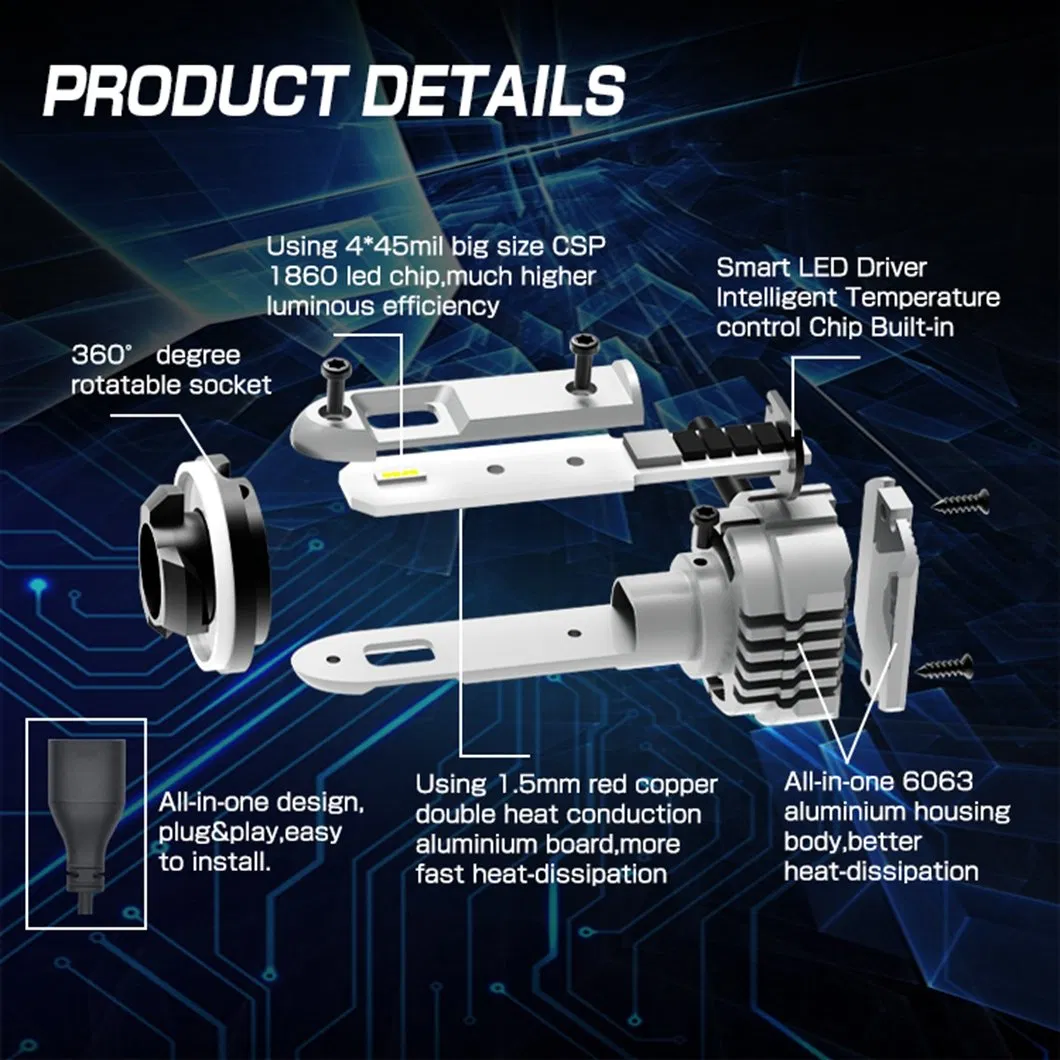 PRODUCT DETAILS

Using 4*45mil big size CSP 1860 led chip,much higher luminous efficiency

Smart LED Driver Intelligent Temperature control Chip Built-in

360° degree rotatable socket

All-in-one design, plug&play,easy to install.

Using 1.5mm red copper double heat conduction aluminium board,more fast heat-dissipation

All-in-one 6063 aluminium housing body,better heat-dissipation