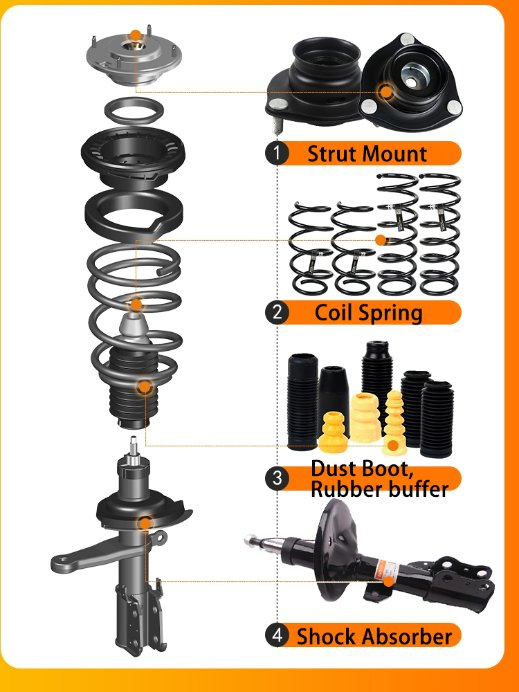 1 Strut Mount

2 Coil Spring

3 Dust Boot, Rubber buffer

4 Shock Absorber