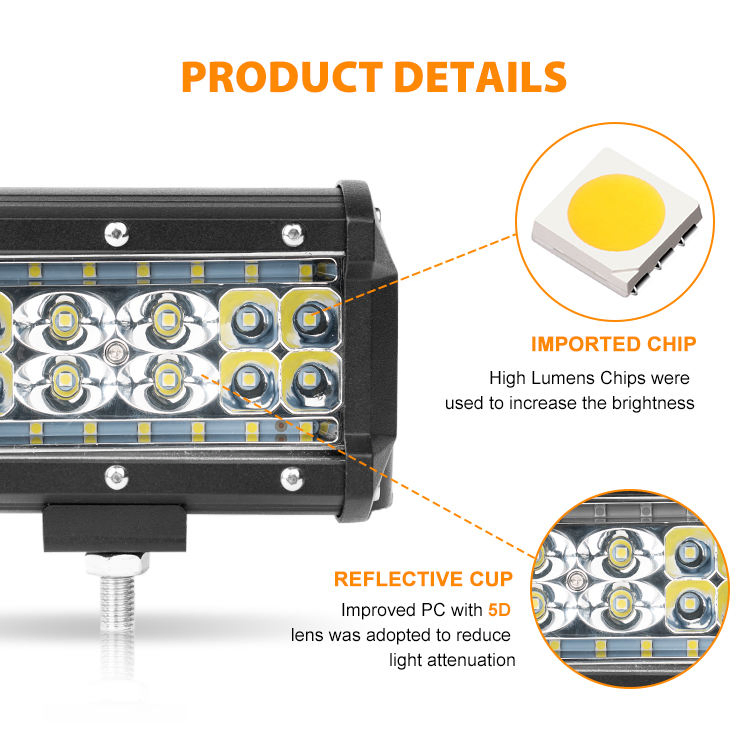 PRODUCT DETAILS

IMPORTED CHIP

High Lumens Chips were used to increase the brightness

REFLECTIVE CUP

Improved PC with 5D lens was adopted to reduce light attenuation