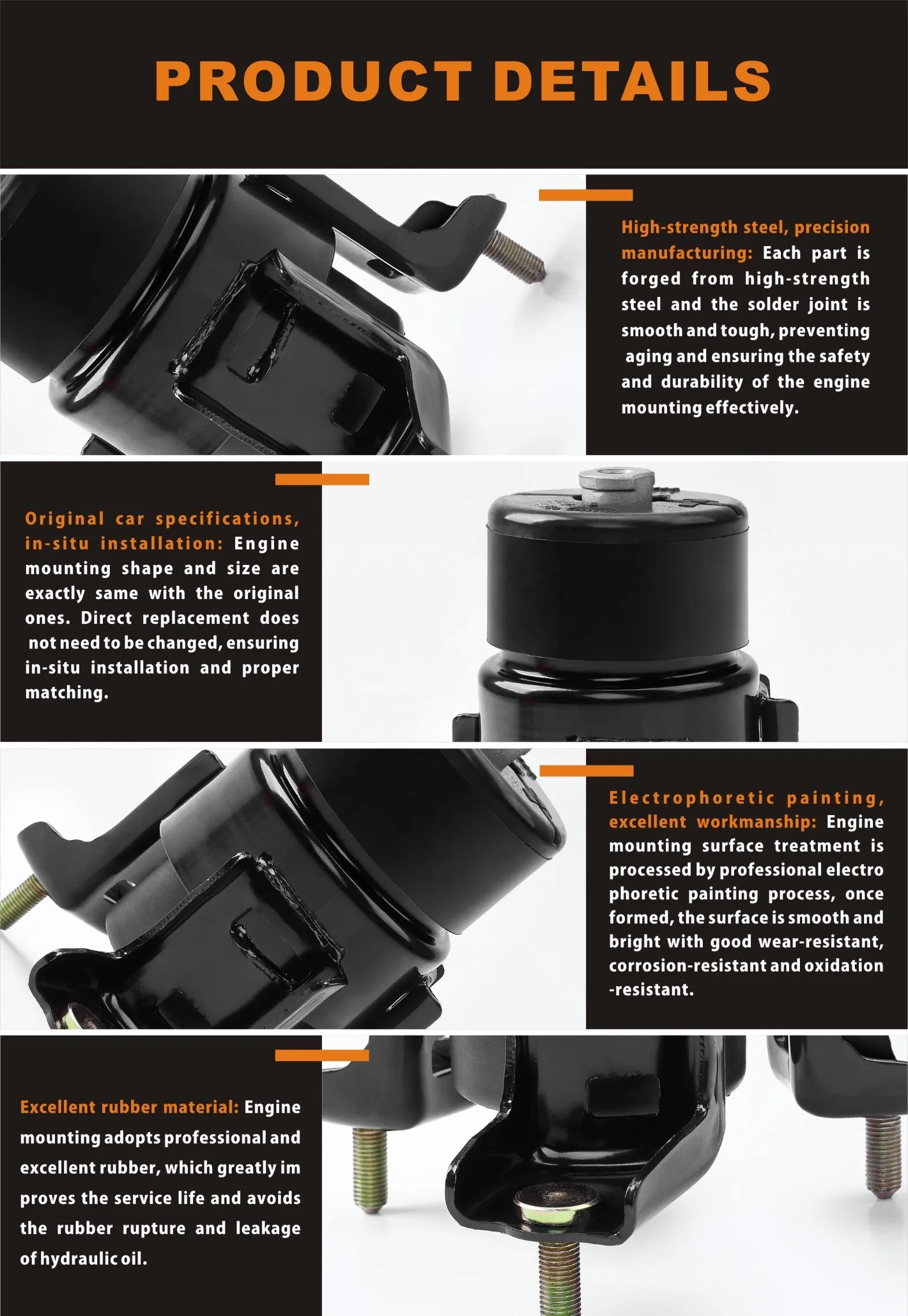 PRODUCT DETAILS

High-strength steel, precision manufacturing: Each part is forged from high-strength steel and the solder joint is smooth and tough, preventing aging and ensuring the safety and durability of the engine mounting effectively.

Original car specifications, in-situ installation: Engine mounting shape and size are exactly same with the original ones. Direct replacement does not need to be changed, ensuring in-situ installation and proper matching.

Electrophoretic painting, excellent workmanship: Engine mounting surface treatment is processed by professional electro phoretic painting process, once formed, the surface is smooth and bright with good wear-resistant, corrosion-resistant and oxidation -resistant.

Excellent rubber material: Engine mounting adopts professional and excellent rubber, which greatly im proves the service life and avoids the rubber rupture and leakage of hydraulic oil.