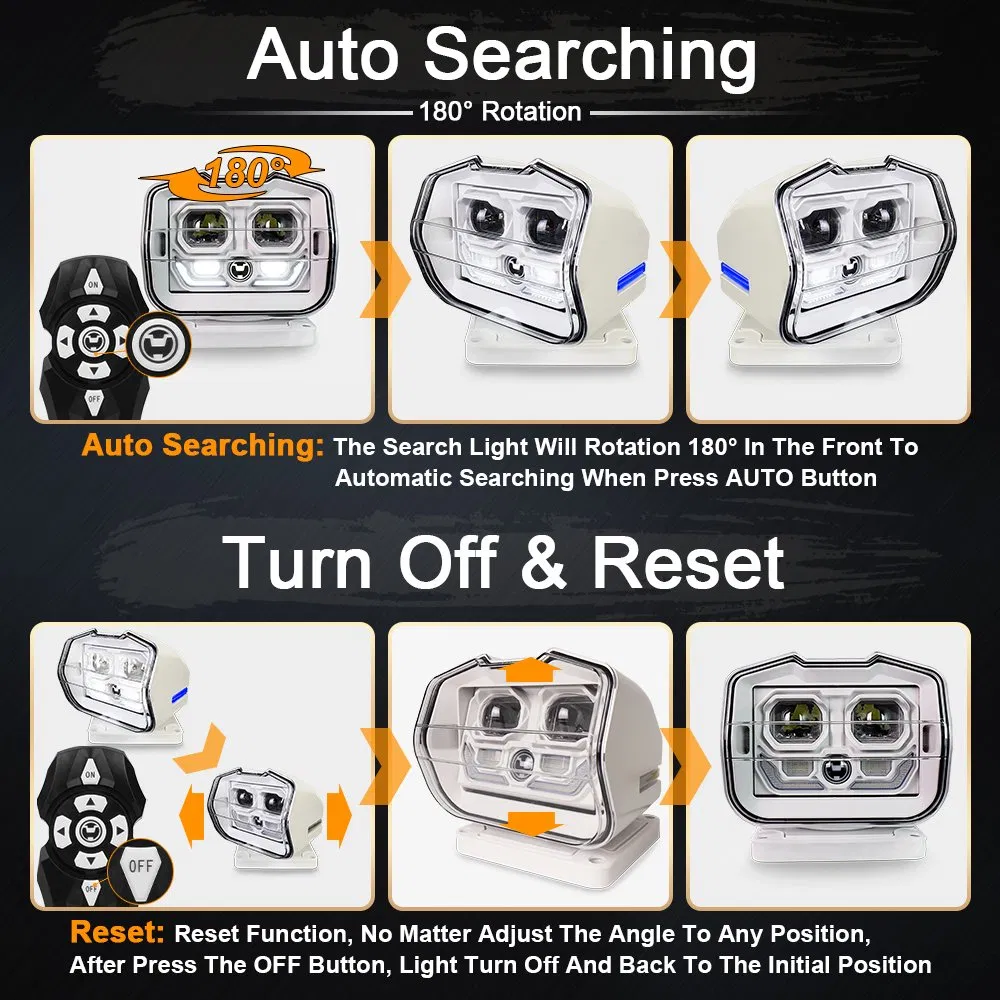 Auto Searching

180° Rotation

180°

ON

OFF

Auto Searching: The Search Light Will Rotation 180° In The Front To Automatic Searching When Press AUTO Button

Turn Off & Reset

ON

OFF

OFF

Reset: Reset Function, No Matter Adjust The Angle To Any Position, After Press The OFF Button, Light Turn Off And Back To The Initial Position