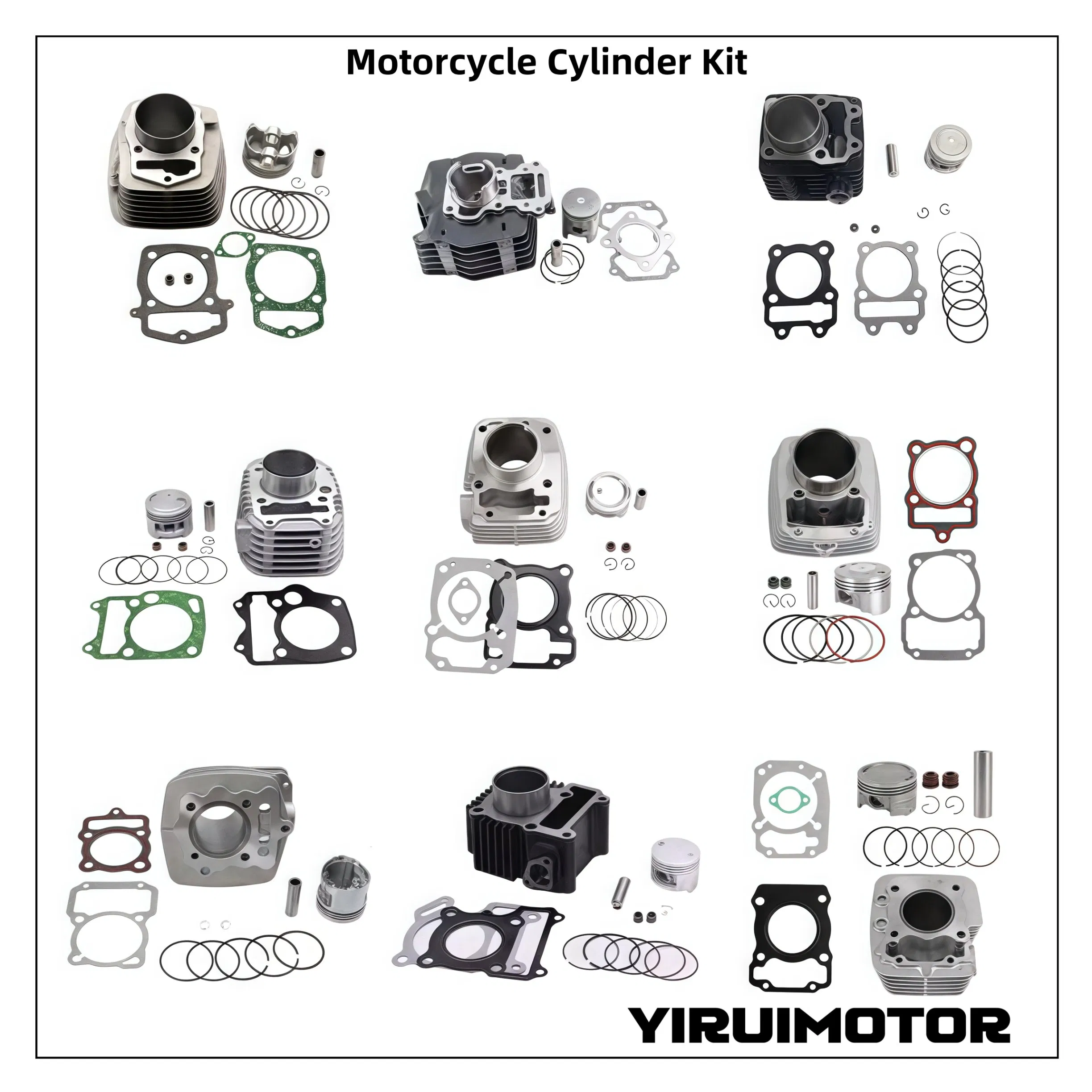 Motorcycle Cylinder Kit

YIRUIMOTOR