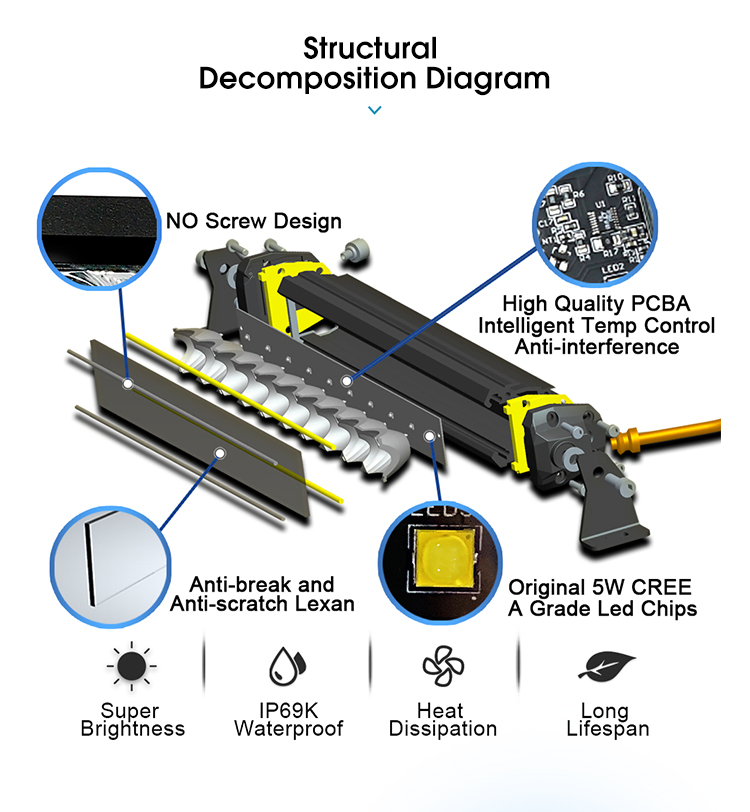 Structural
Decomposition Diagram

NO Screw Design

High Quality PCBA
Intelligent Temp Control
Anti-interference

Anti-break and
Anti-scratch Lexan

Original 5W CREE
A Grade Led Chips

Super
Brightness

IP69K
Waterproof

Heat
Dissipation

Long
Lifespan