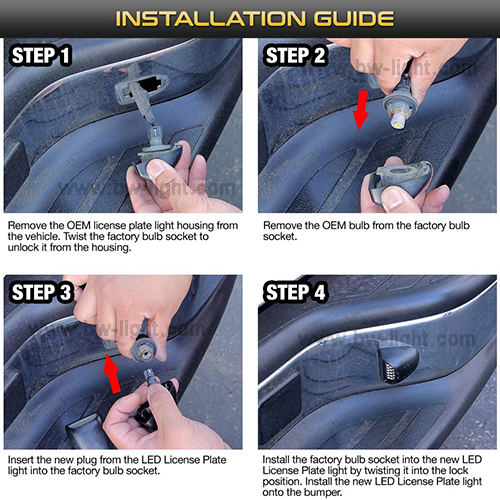 INSTALLATION GUIDE

STEP 1

www.bw-light.com

Remove the OEM license plate light housing from the vehicle. Twist the factory bulb socket to unlock it from the housing.

STEP 2

www.bw-light.com

Remove the OEM bulb from the factory bulb socket.

STEP 3

www.bw-light.com

Insert the new plug from the LED License Plate light into the factory bulb socket.

STEP 4

www.bw-light.com

Install the factory bulb socket into the new LED License Plate light by twisting it into the lock position. Install the new LED License Plate light onto the bumper.