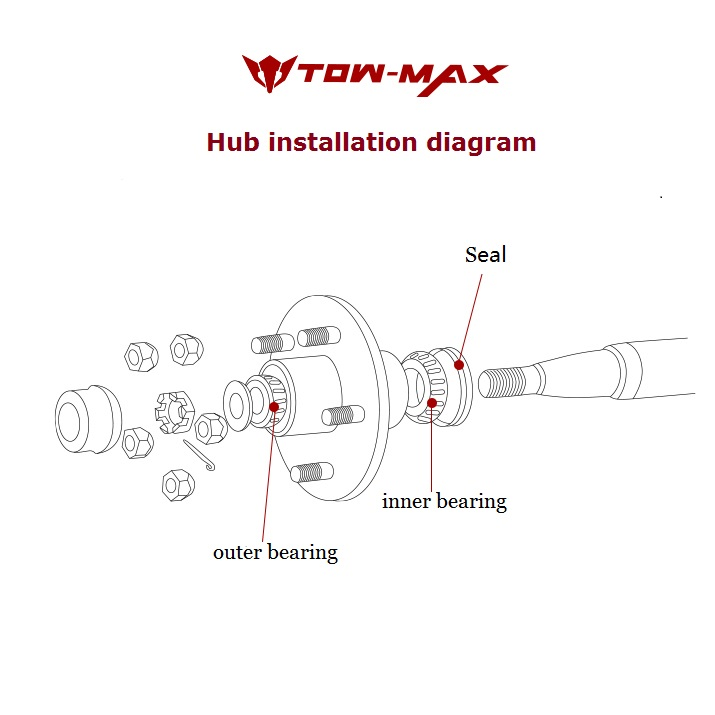 TOW-MAX

Hub installation diagram

Seal

inner bearing

outer bearing