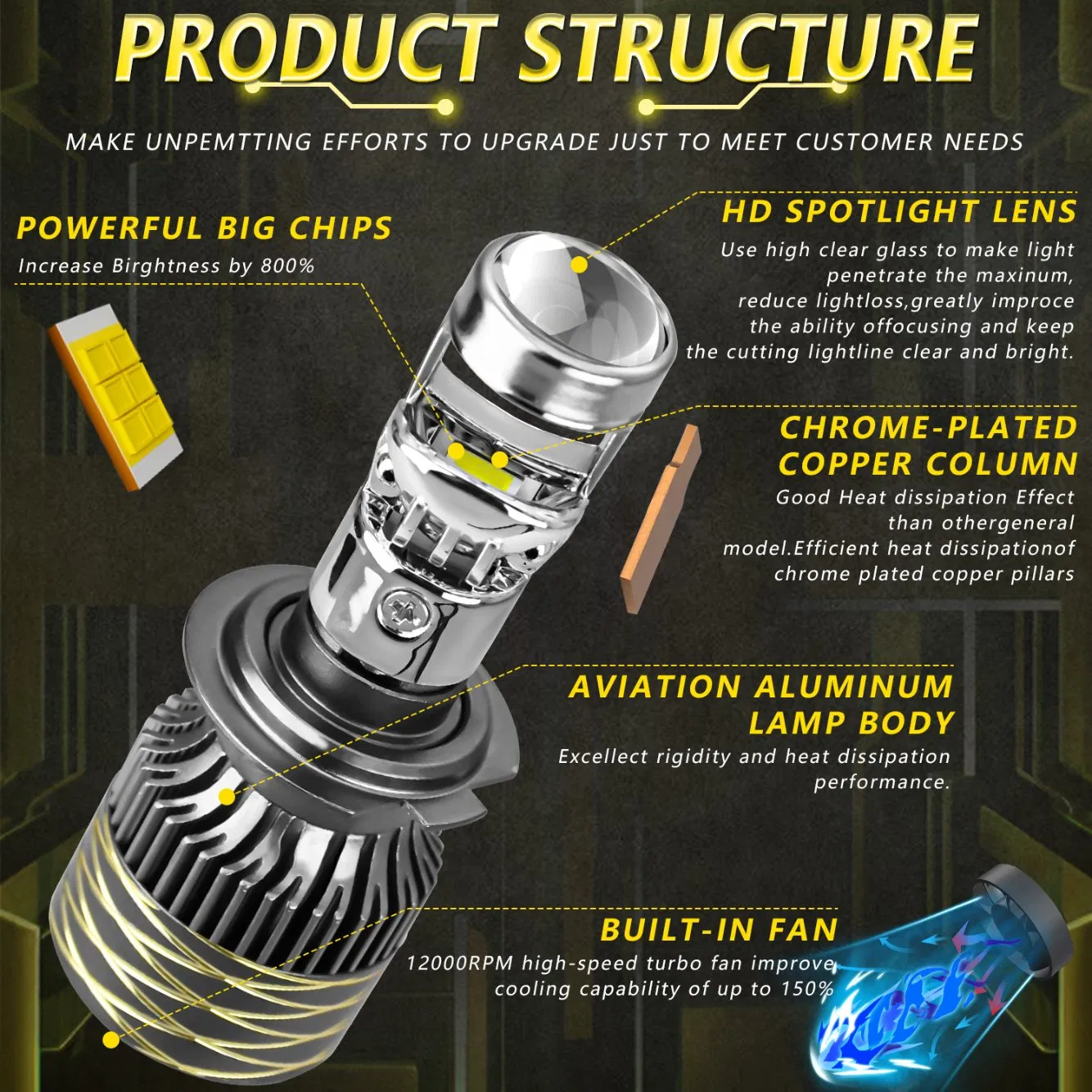 PRODUCT STRUCTURE

MAKE UNPEMTTING EFFORTS TO UPGRADE JUST TO MEET CUSTOMER NEEDS

POWERFUL BIG CHIPS

Increase Birghtness by 800%

HD SPOTLIGHT LENS

Use high clear glass to make light penetrate the maxinum, reduce lightloss,greatly improce the ability offocusing and keep the cutting lightline clear and bright.

CHROME-PLATED COPPER COLUMN

Good Heat dissipation Effect than othergeneral model.Efficient heat dissipationof chrome plated copper pillars

AVIATION ALUMINUM LAMP BODY

Excellect rigidity and heat dissipation performance.

BUILT-IN FAN

12000RPM high-speed turbo fan improve cooling capability of up to 150%