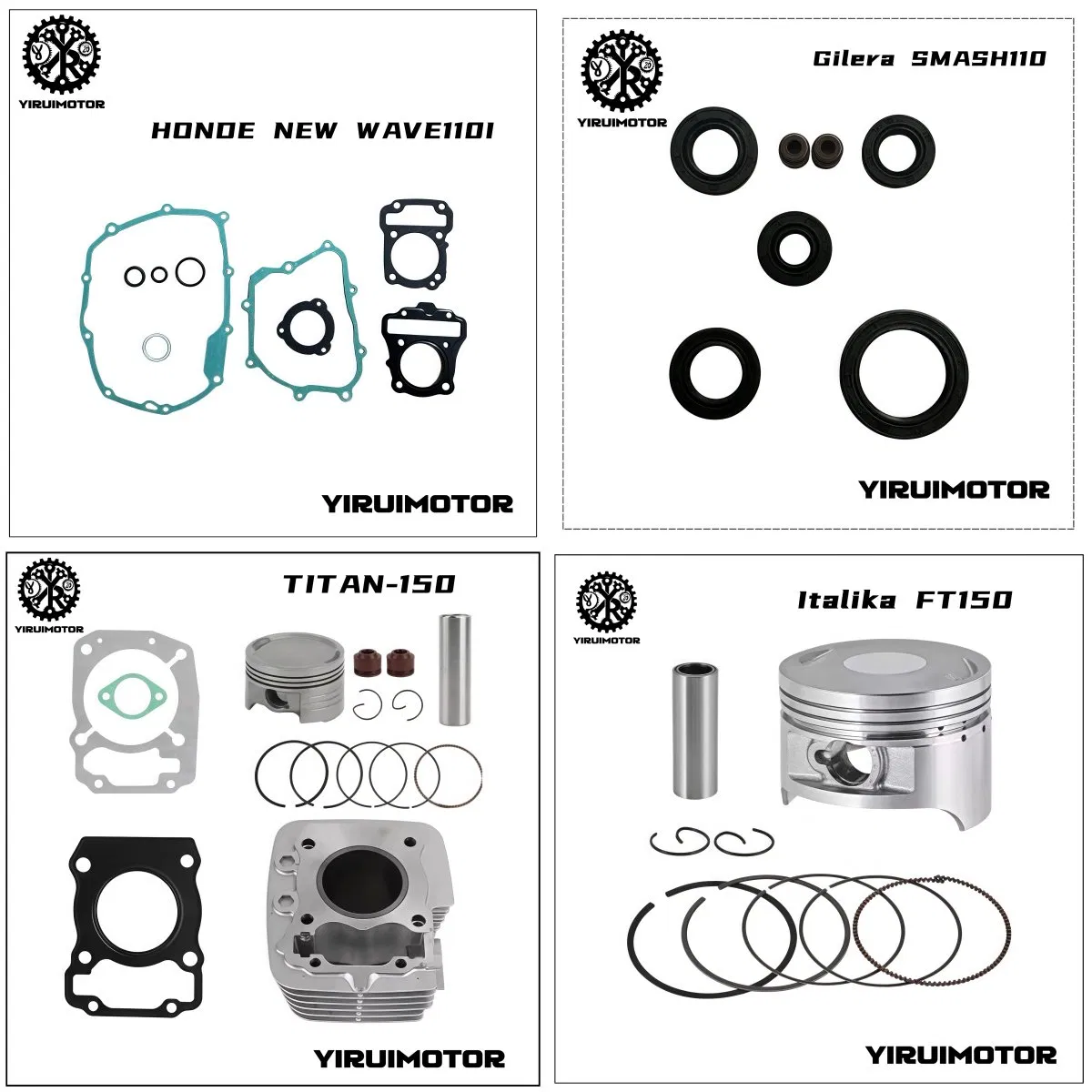 YIRUIMOTOR
HONDE NEW WAVE110I
YIRUIMOTOR

YIRUIMOTOR
Gilera SMASH110
YIRUIMOTOR

YIRUIMOTOR
TITAN-150
YIRUIMOTOR

YIRUIMOTOR
Italika FT150
YIRUIMOTOR