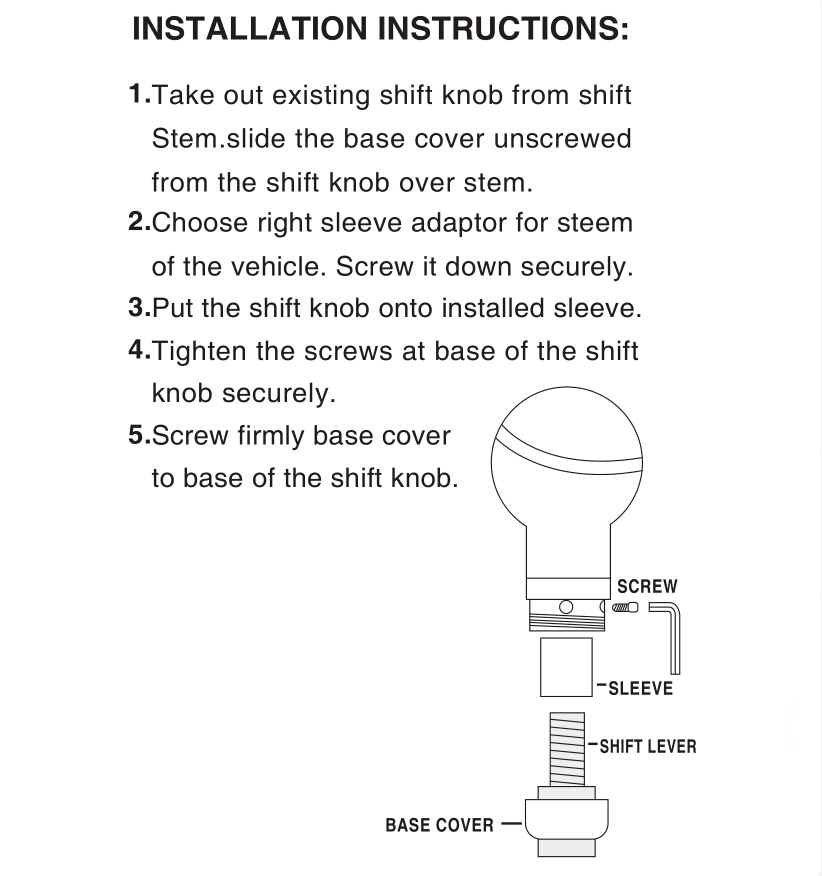 INSTALLATION INSTRUCTIONS:

1.Take out existing shift knob from shift Stem.slide the base cover unscrewed from the shift knob over stem.

2.Choose right sleeve adaptor for steem of the vehicle. Screw it down securely.

3.Put the shift knob onto installed sleeve.

4.Tighten the screws at base of the shift knob securely.

5.Screw firmly base cover to base of the shift knob.

SCREW

SLEEVE

SHIFT LEVER

BASE COVER