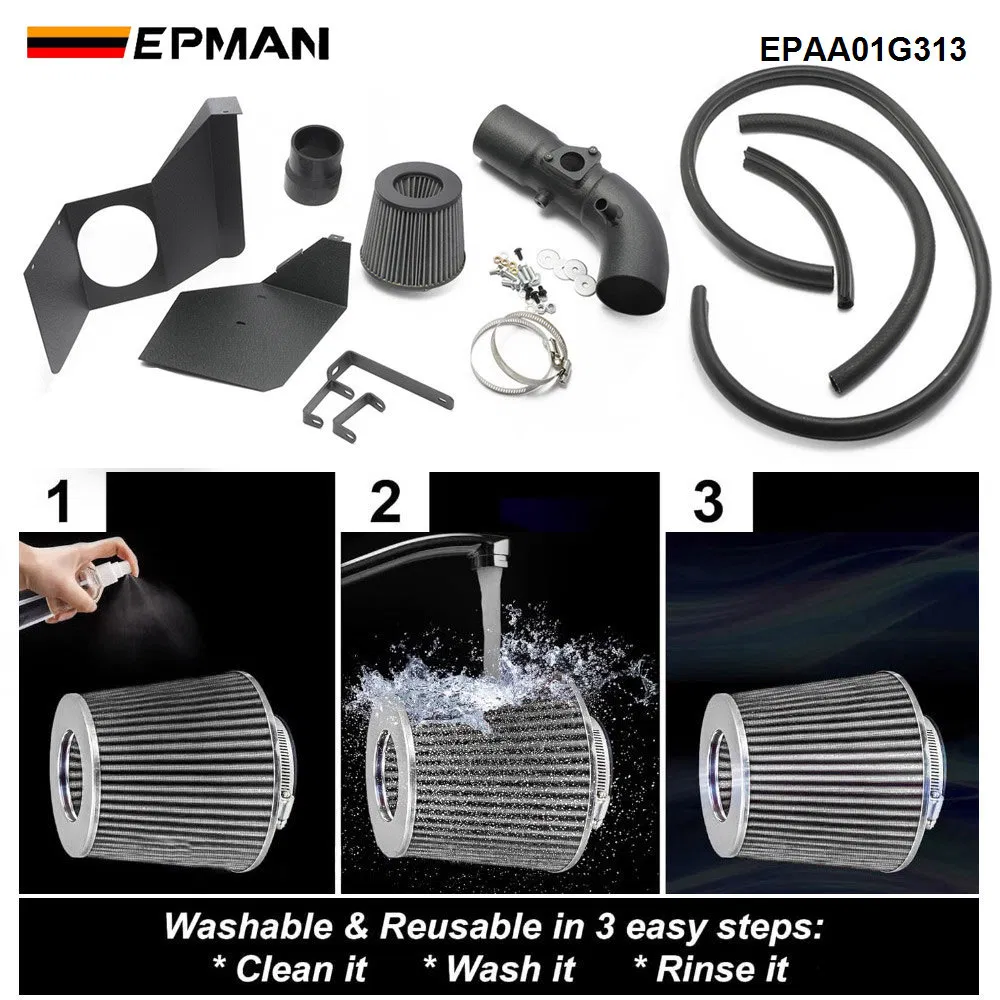 EPMAN

EPAA01G313

1

2

3

Washable & Reusable in 3 easy steps:
* Clean it * Wash it * Rinse it