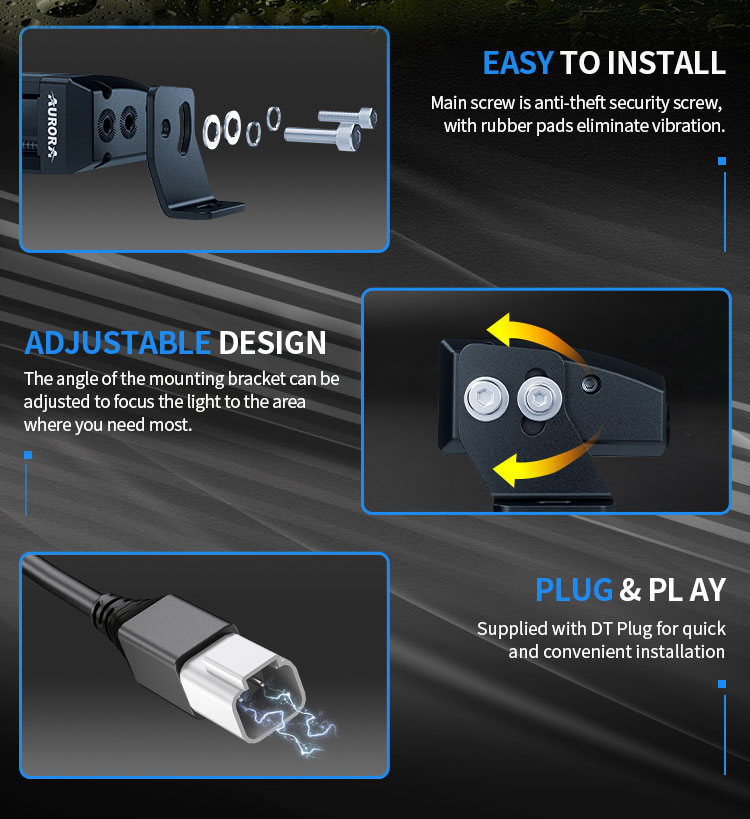 AURORA

EASY TO INSTALL

Main screw is anti-theft security screw, with rubber pads eliminate vibration.

ADJUSTABLE DESIGN

The angle of the mounting bracket can be adjusted to focus the light to the area where you need most.

PLUG & PL AY

Supplied with DT Plug for quick and convenient installation