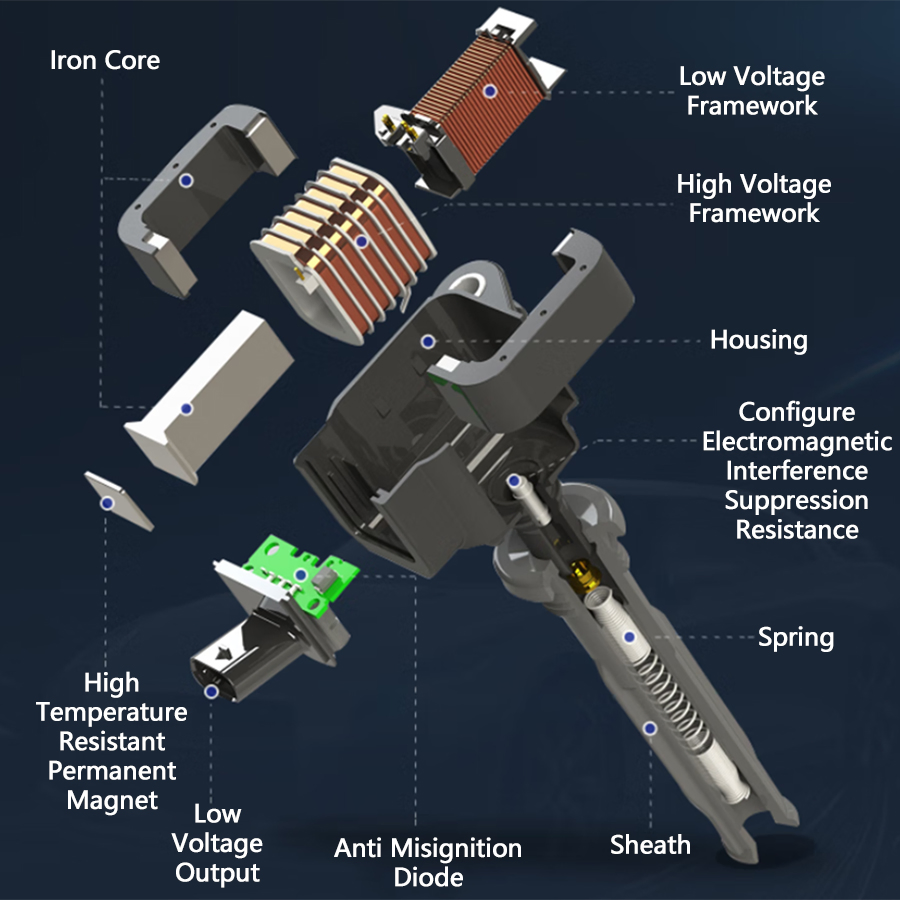 Iron Core

Low Voltage Framework

High Voltage Framework

Housing

Configure Electromagnetic Interference Suppression Resistance

Spring

High Temperature Resistant Permanent Magnet

Low Voltage Output

Anti Misignition Diode

Sheath