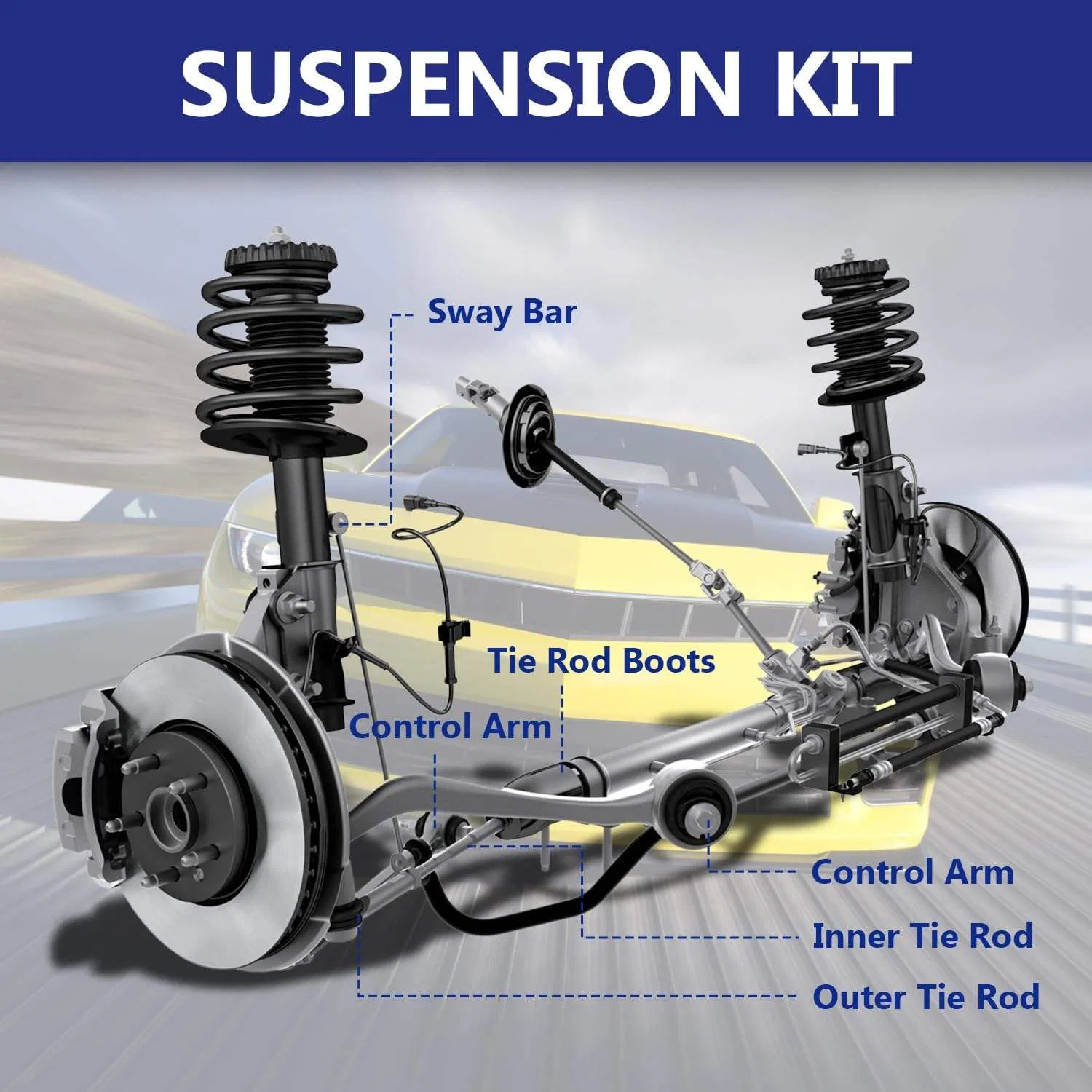 SUSPENSION KIT

Sway Bar

Tie Rod Boots

Control Arm

Control Arm

Inner Tie Rod

Outer Tie Rod