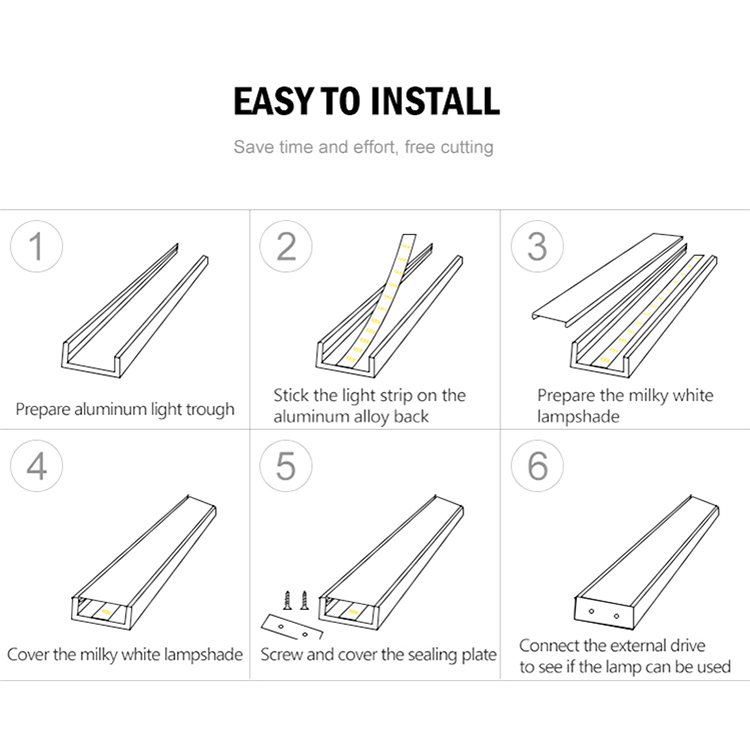 EASY TO INSTALL

Save time and effort, free cutting

1

Prepare aluminum light trough

2

Stick the light strip on the aluminum alloy back

3

Prepare the milky white lampshade

4

Cover the milky white lampshade

5

Screw and cover the sealing plate

6

Connect the external drive to see if the lamp can be used