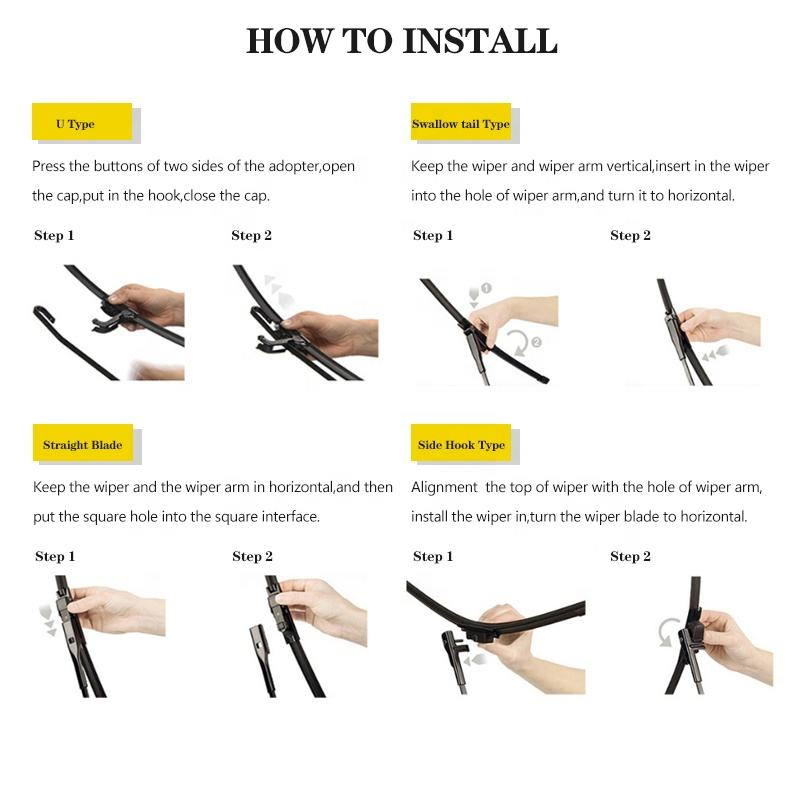 HOW TO INSTALL

U Type

Press the buttons of two sides of the adopter,open the cap,put in the hook,close the cap.

Step 1

Step 2

Swallow tail Type

Keep the wiper and wiper arm vertical,insert in the wiper into the hole of wiper arm,and turn it to horizontal.

Step 1

1

2

Step 2

Straight Blade

Keep the wiper and the wiper arm in horizontal,and then put the square hole into the square interface.

Step 1

Step 2

Side Hook Type

Alignment the top of wiper with the hole of wiper arm, install the wiper in,turn the wiper blade to horizontal.

Step 1

Step 2