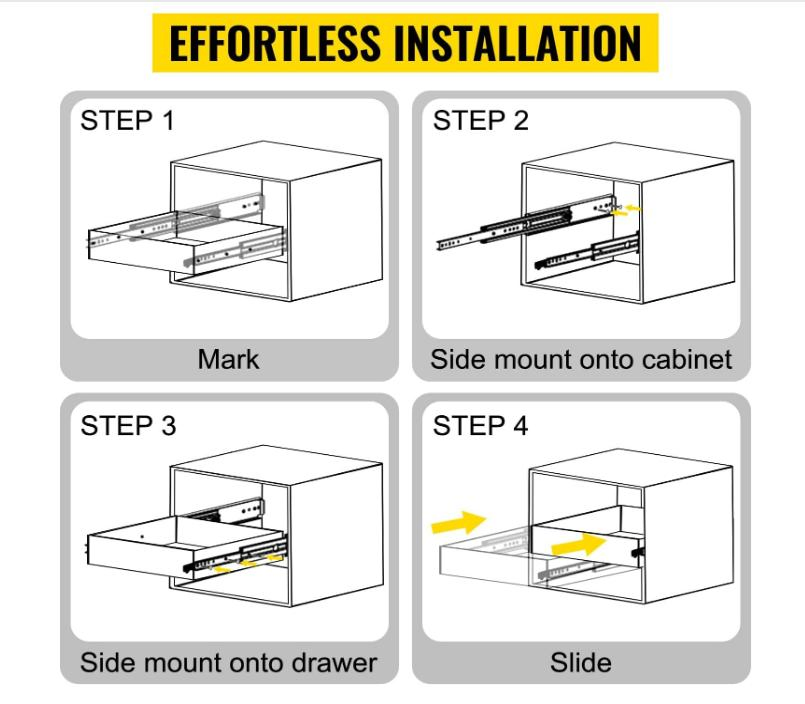 EFFORTLESS INSTALLATION

STEP 1

Mark

STEP 2

Side mount onto cabinet

STEP 3

Side mount onto drawer

STEP 4

Slide