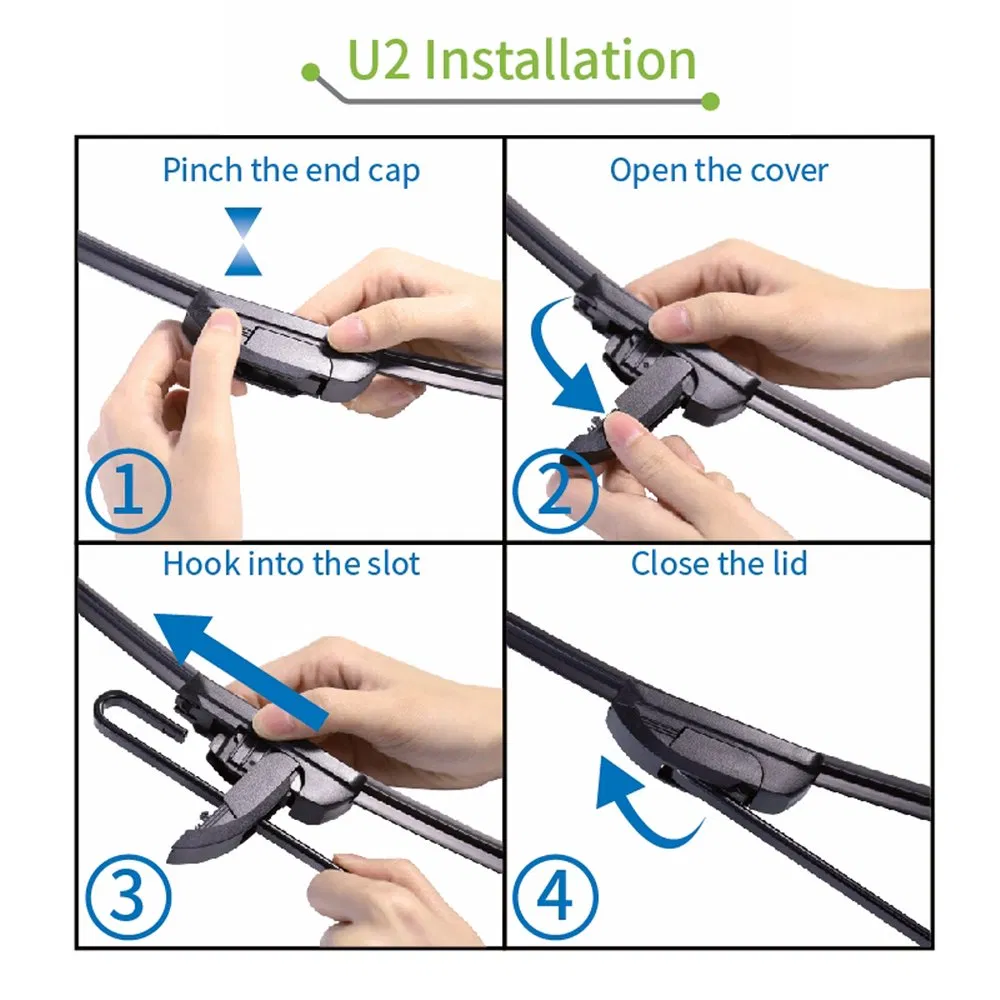 U2 Installation

Pinch the end cap

1

Open the cover

2

Hook into the slot

3

Close the lid

4