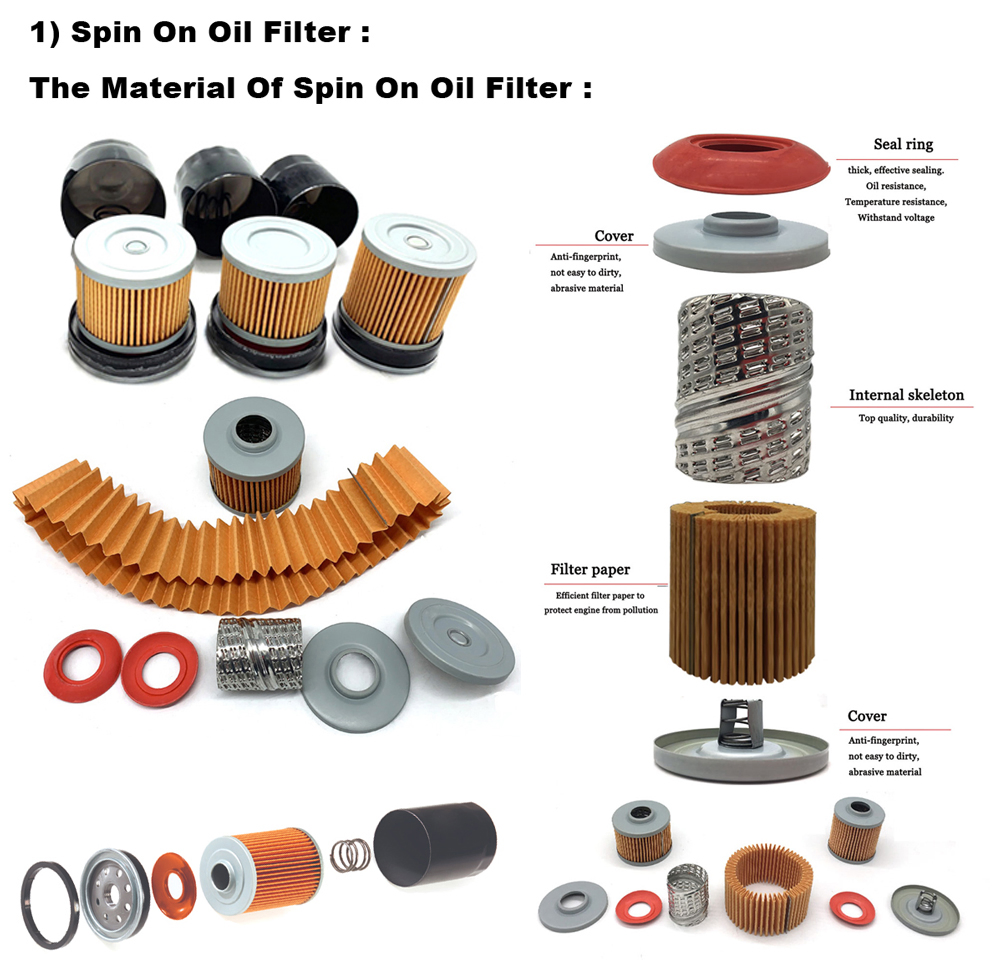 1) Spin On Oil Filter :

The Material Of Spin On Oil Filter :

Seal ring
thick, effective sealing.
Oil resistance,
Temperature resistance,
Withstand voltage

Cover
Anti-fingerprint, not easy to dirty, abrasive material

Internal skeleton
Top quality, durability

Filter paper
Efficient filter paper to protect engine from pollution

Cover
Anti-fingerprint, not easy to dirty, abrasive material